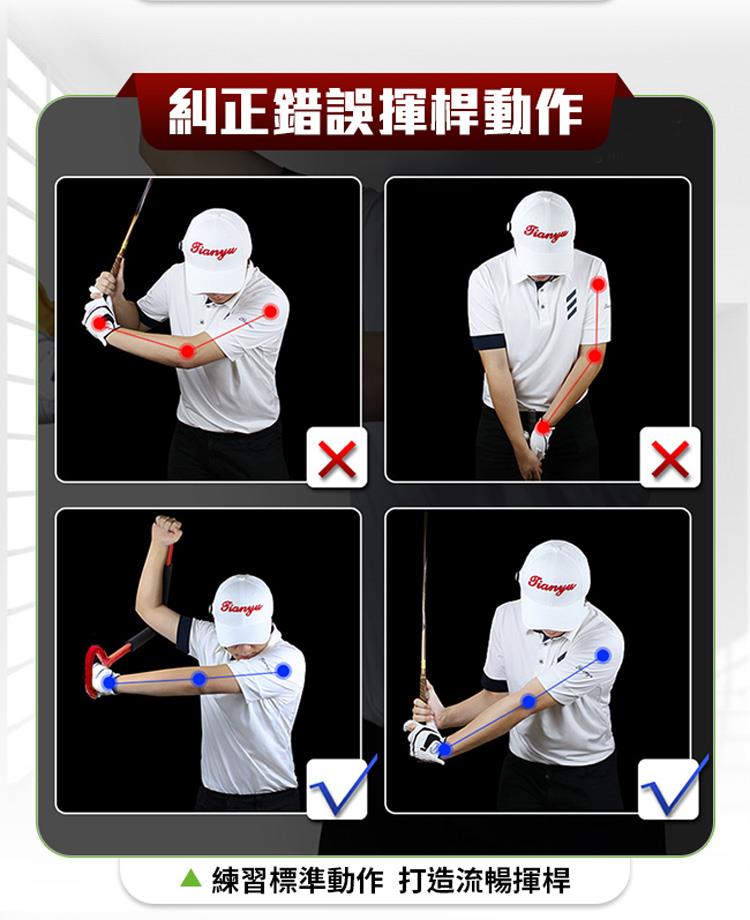 糾正錯誤揮桿動作

Tianyu

Tianyu

Tianyu

Tianyu

▲ 練習標準動作 打造流暢揮桿