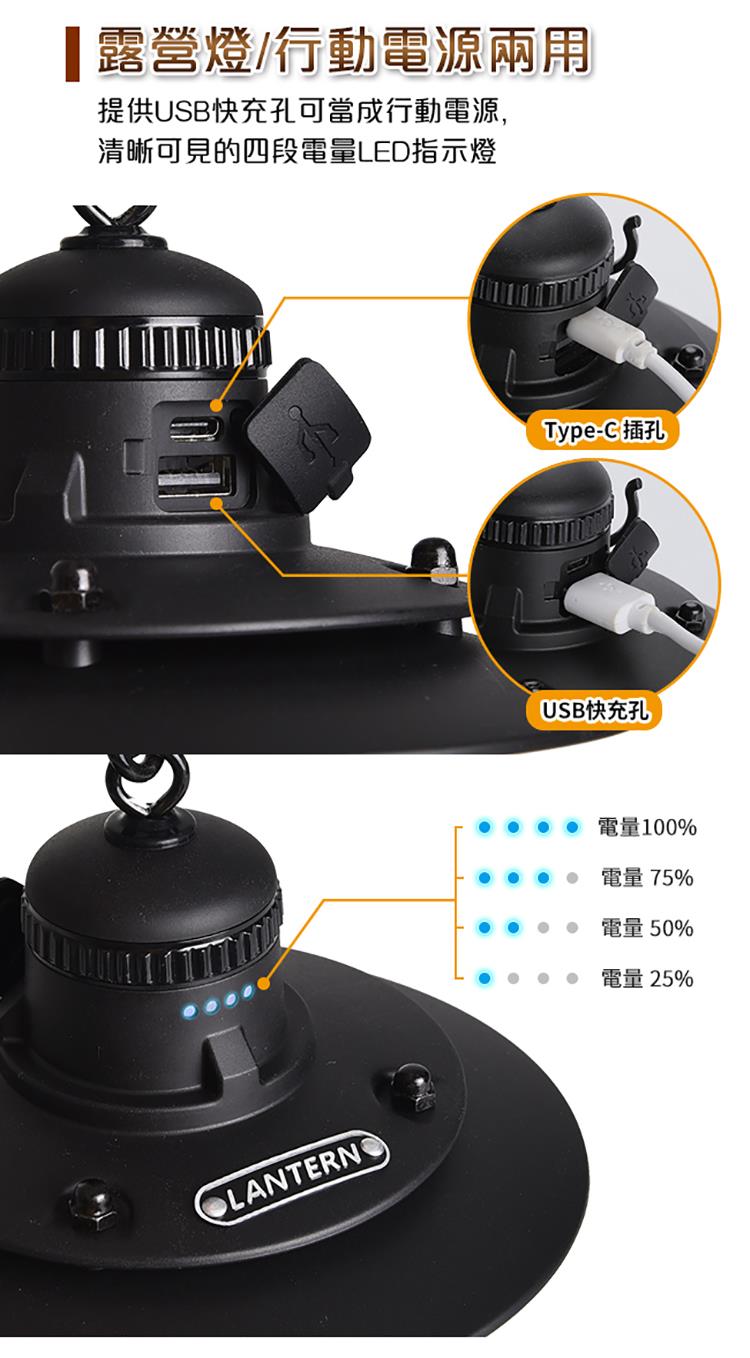 露營燈/行動電源兩用

提供USB快充孔可當成行動電源,
清晰可見的四段電量LED指示燈

Type-C 插孔

USB快充孔

電量100%

電量 75%

電量 50%

電量 25%

LANTERN