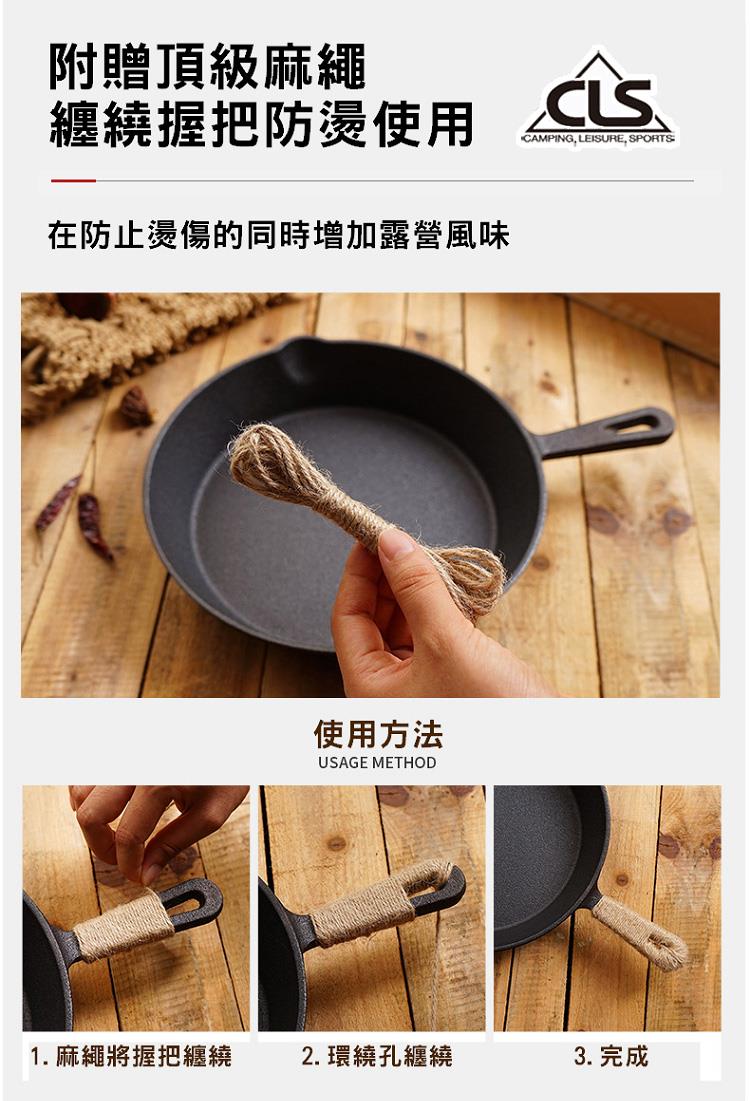 附贈頂級麻繩
纏繞握把防燙使用

CLS
CAMPING, LEISURE, SPORTS

在防止燙傷的同時增加露營風味

使用方法
USAGE METHOD

1. 麻繩將握把纏繞

2. 環繞孔纏繞

3. 完成