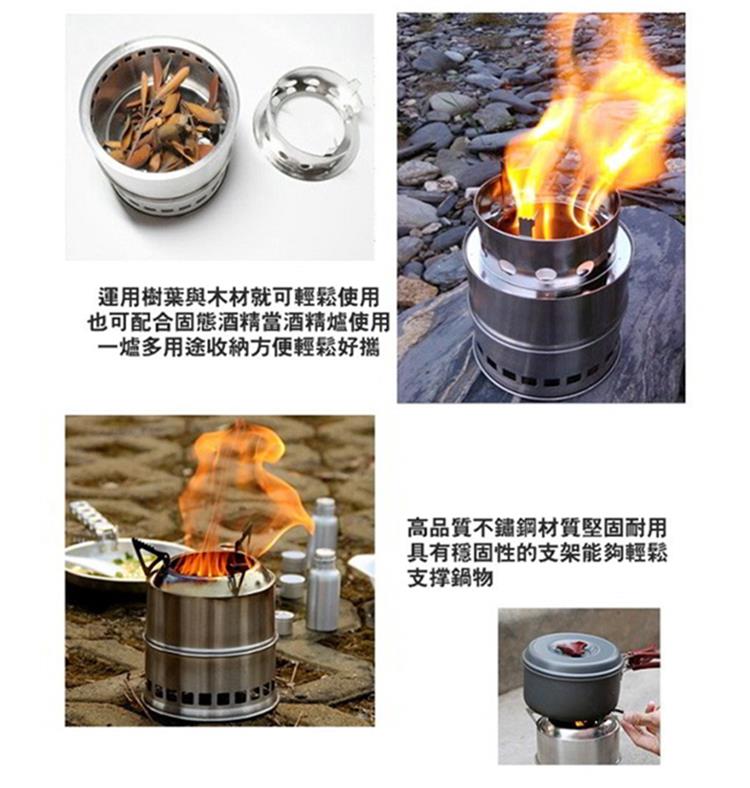 運用樹葉與木材就可輕鬆使用
也可配合固態酒精當酒精爐使用
一爐多用途收納方便輕鬆好攜

高品質不鏽鋼材質堅固耐用
具有穩固性的支架能夠輕鬆
支撐鍋物