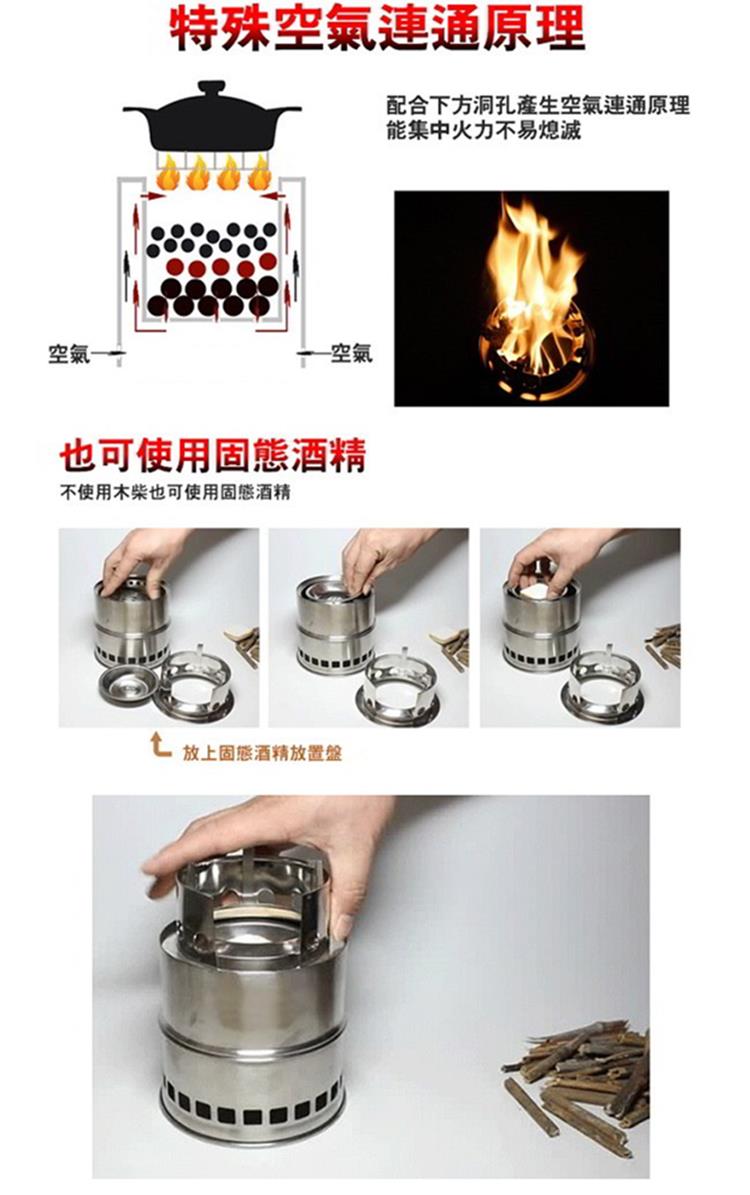 特殊空氣連通原理

配合下方洞孔產生空氣連通原理
能集中火力不易熄滅

空氣

空氣

也可使用固態酒精

不使用木柴也可使用固態酒精

放上固態酒精放置盤