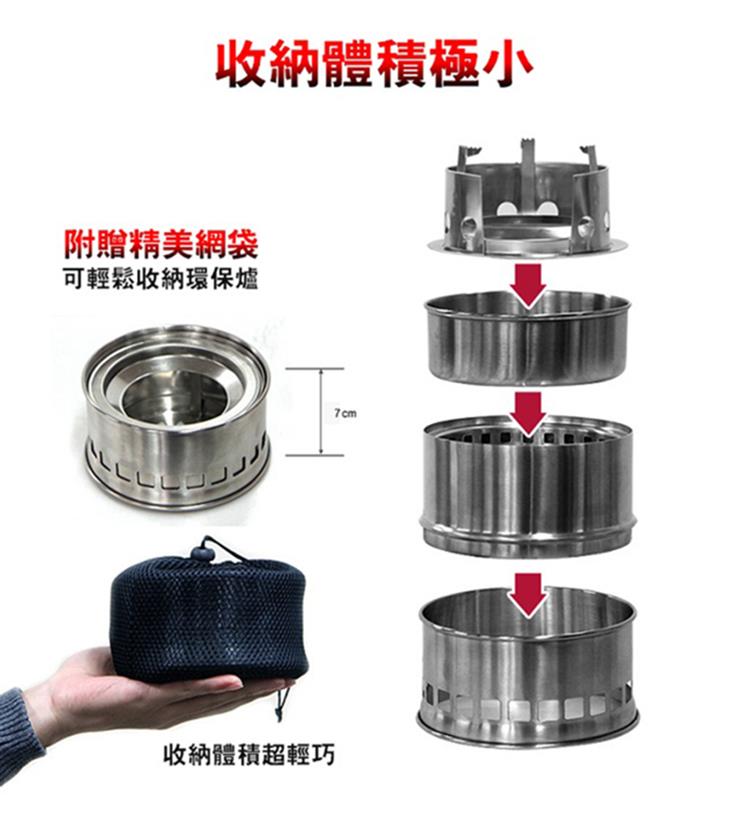 收納體積極小

附贈精美網袋
可輕鬆收納環保爐

7cm

收納體積超輕巧