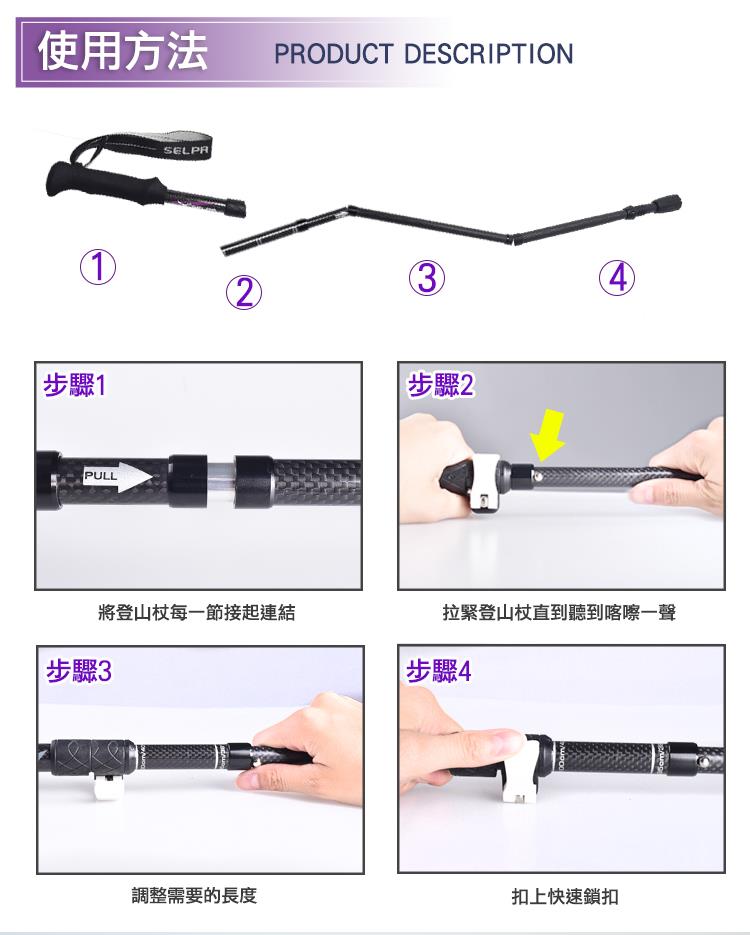 使用方法 PRODUCT DESCRIPTION

SELPA

①

②

③

④

步驟1

PULL

將登山杖每一節接起連結

步驟2

拉緊登山杖直到聽到喀嚓一聲

步驟3

調整需要的長度

步驟4

扣上快速鎖扣