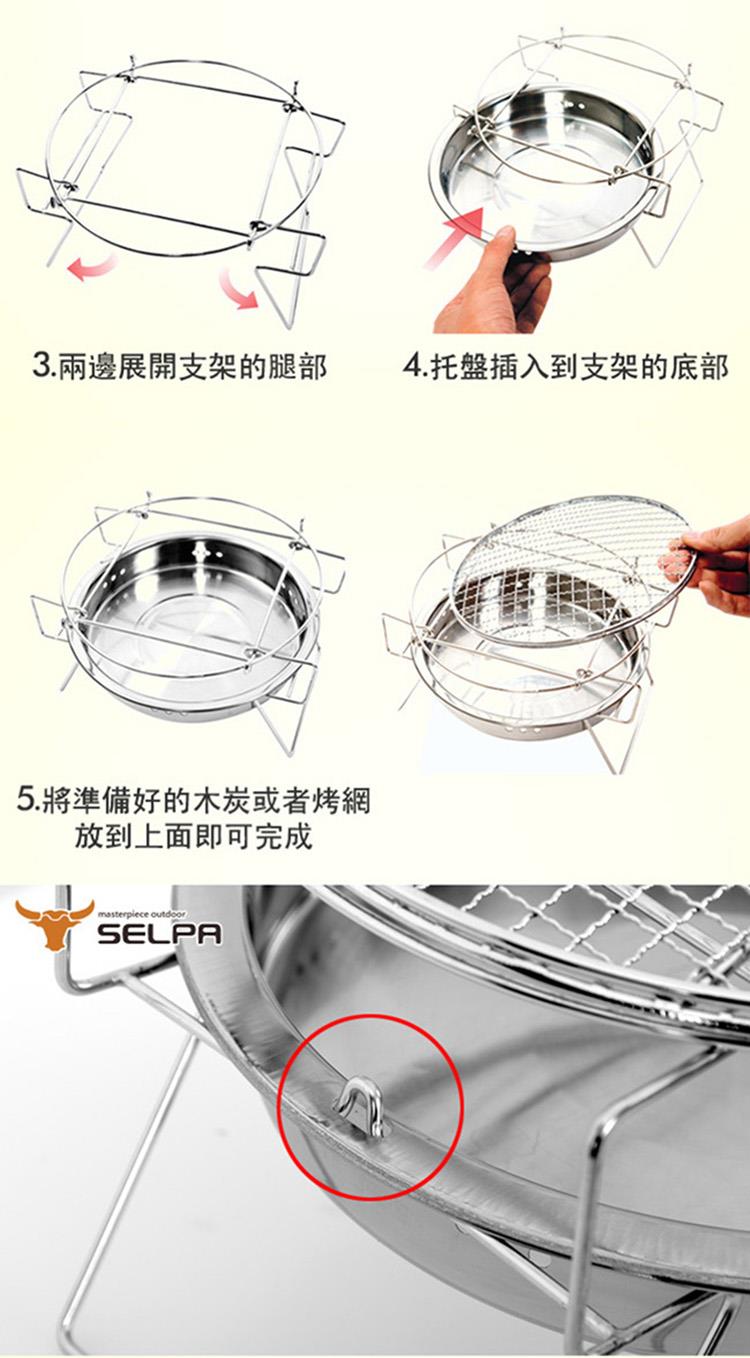 3.兩邊展開支架的腿部

4.托盤插入到支架的底部

5.將準備好的木炭或者烤網放到上面即可完成

masterpiece outdoor
SELPA