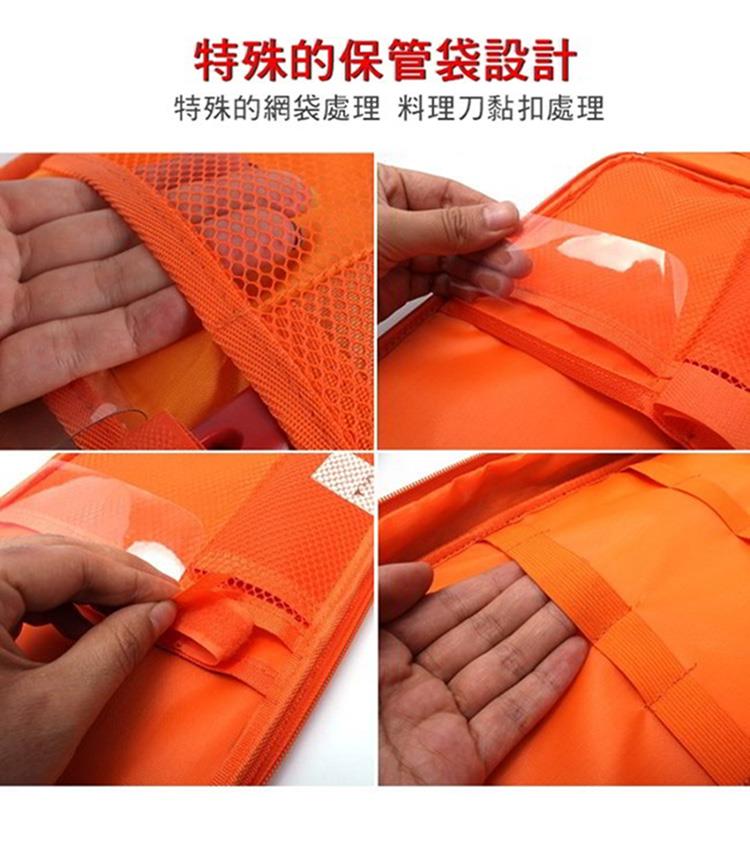 特殊的保管袋設計

特殊的網袋處理 料理刀黏扣處理