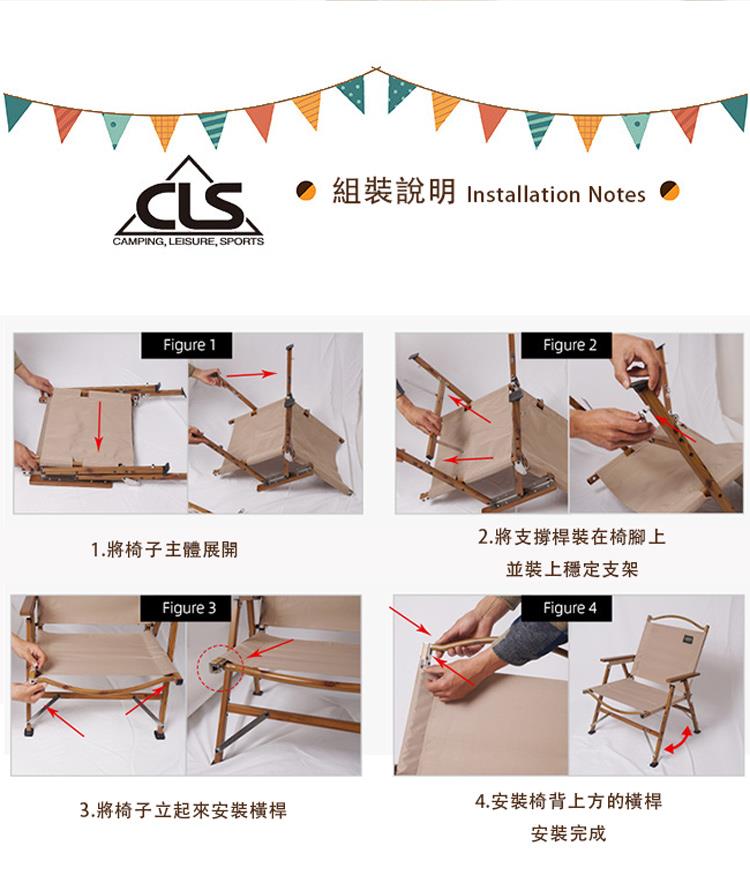 CLS
CAMPING, LEISURE, SPORTS

組裝說明 Installation Notes

Figure 1

1.將椅子主體展開

Figure 2

2.將支撐桿裝在椅腳上
並裝上穩定支架

Figure 3

3.將椅子立起來安裝橫桿

Figure 4

4.安裝椅背上方的橫桿
安裝完成