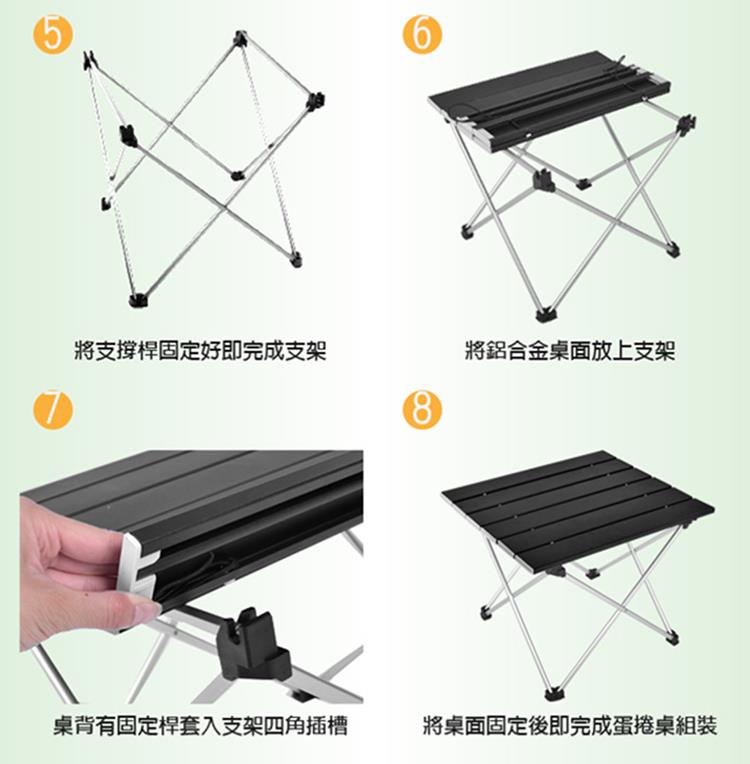 5

將支撐桿固定好即完成支架

6

將鋁合金桌面放上支架

7

桌背有固定桿套入支架四角插槽

8

將桌面固定後即完成蛋捲桌組裝