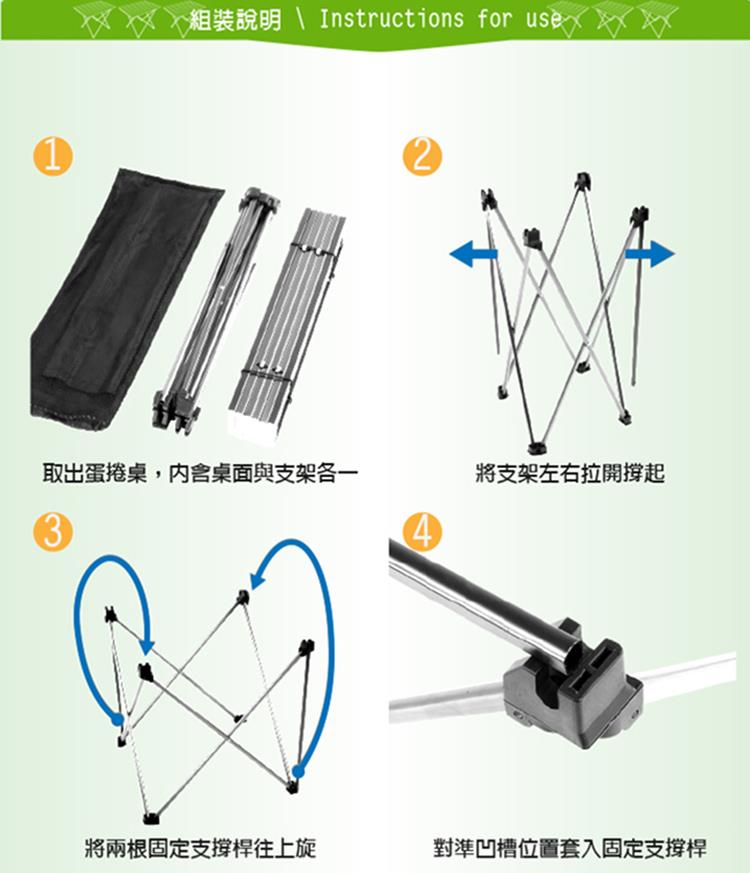 組裝說明 \ Instructions for use

1

取出蛋捲桌，內含桌面與支架各一

2

將支架左右拉開撐起

3

將兩根固定支撐桿往上旋

4

對準凹槽位置套入固定支撐桿