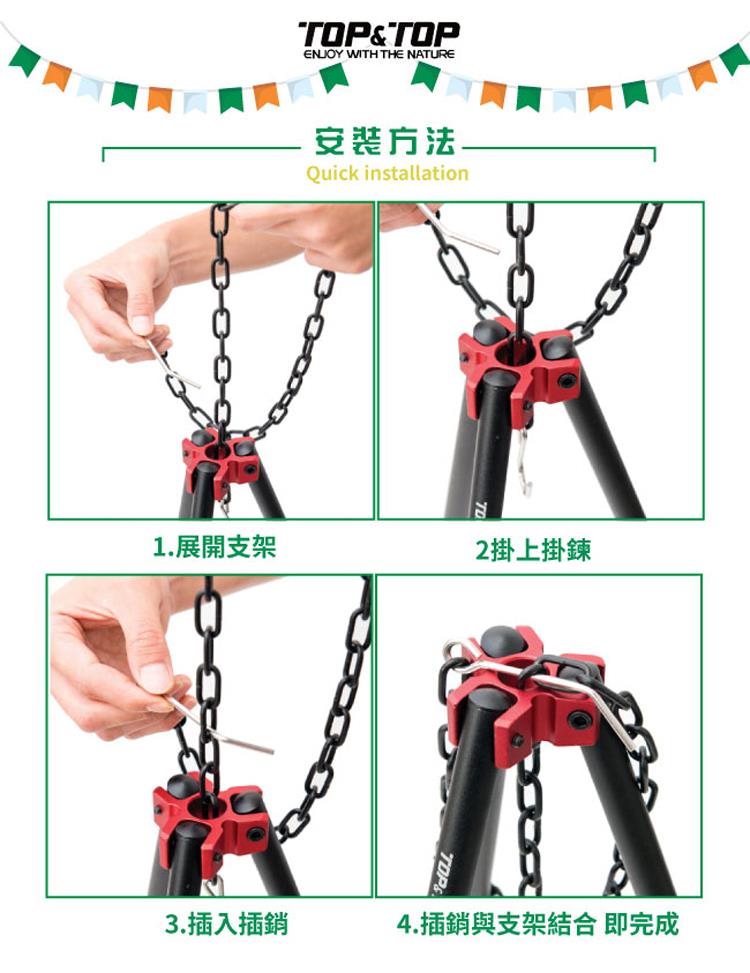 TOP&TOP
ENJOY WITH THE NATURE

安裝方法
Quick installation

1.展開支架

2掛上掛鍊

3.插入插銷

4.插銷與支架結合 即完成