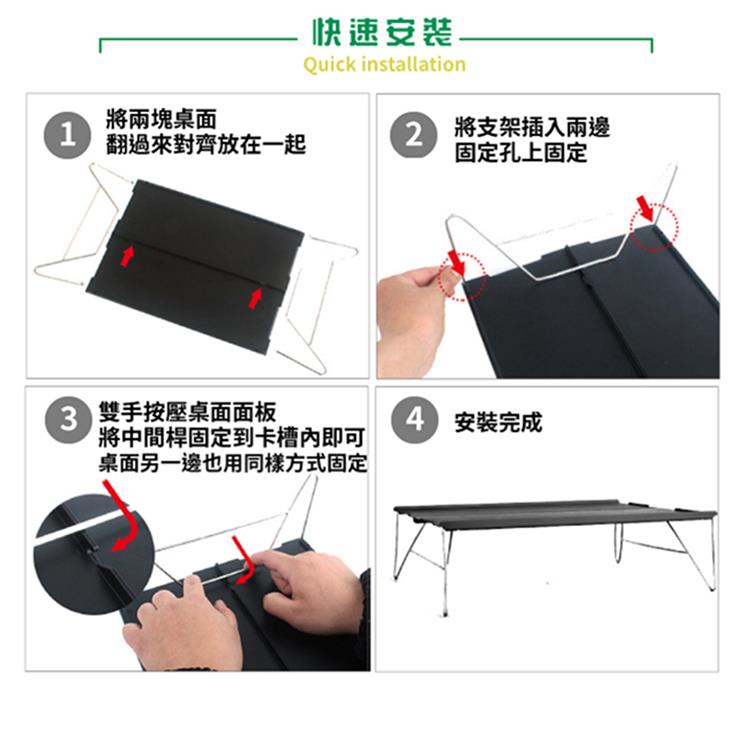 快速安裝
Quick installation

1
將兩塊桌面
翻過來對齊放在一起

2
將支架插入兩邊
固定孔上固定

3
雙手按壓桌面面板
將中間桿固定到卡槽內即可
桌面另一邊也用同樣方式固定

4
安裝完成