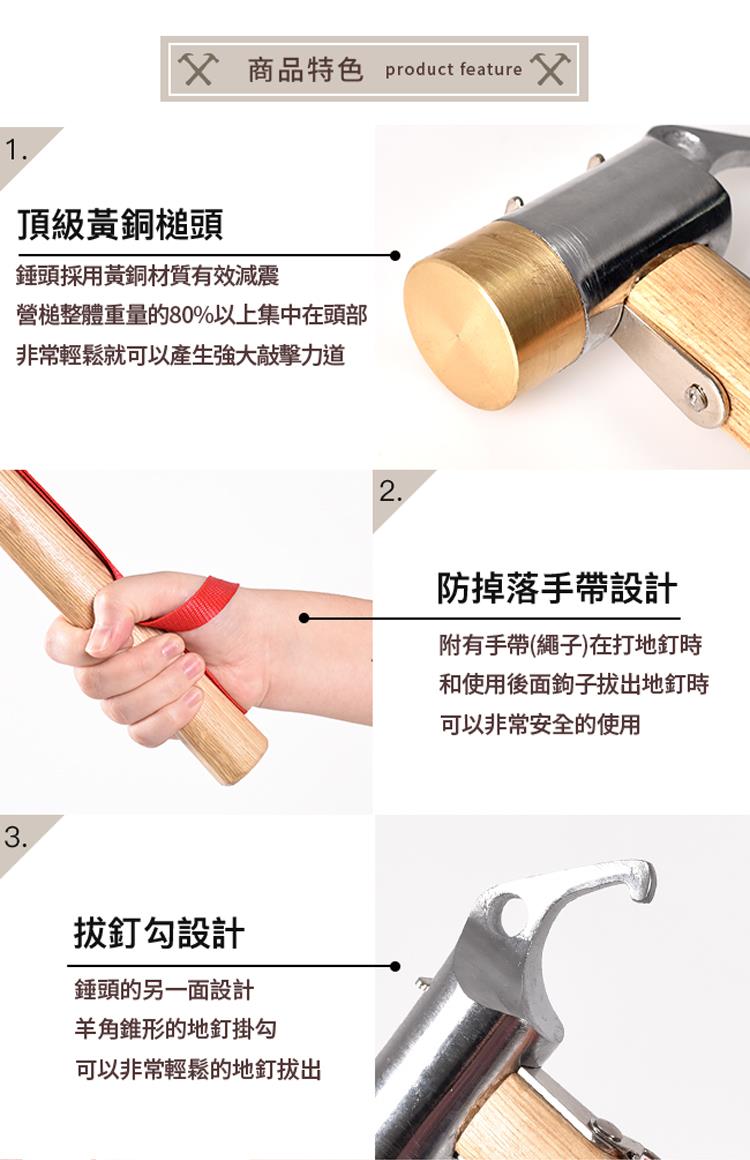 商品特色 product feature

1.

頂級黃銅槌頭

錘頭採用黃銅材質有效減震
營槌整體重量的80%以上集中在頭部
非常輕鬆就可以產生強大敲擊力道

2.

防掉落手帶設計

附有手帶(繩子)在打地釘時
和使用後面鉤子拔出地釘時
可以非常安全的使用

3.

拔釘勾設計

錘頭的另一面設計
羊角錐形的地釘掛勾
可以非常輕鬆的地釘拔出