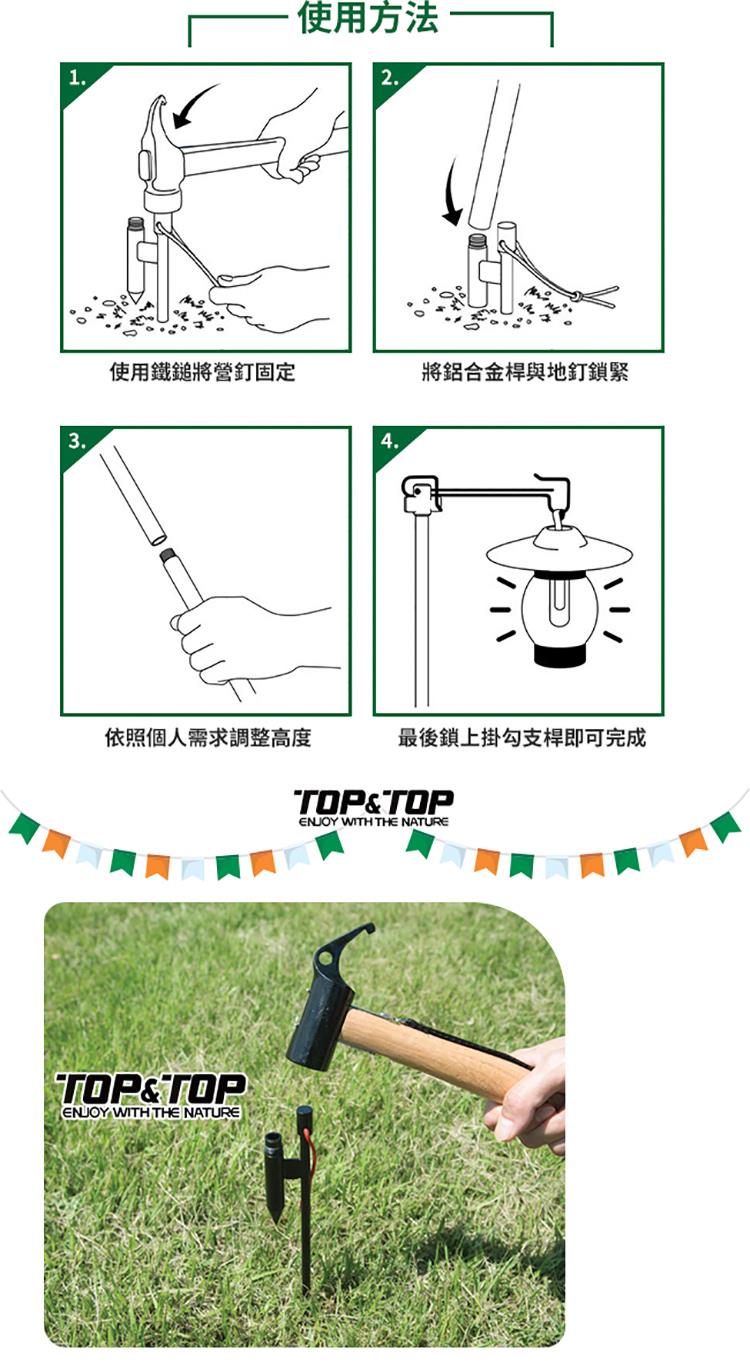 使用方法

1.
使用鐵鎚將營釘固定

2.
將鋁合金桿與地釘鎖緊

3.
依照個人需求調整高度

4.
最後鎖上掛勾支桿即可完成

TOP&TOP
ENJOY WITH THE NATURE

TOP&TOP
ENJOY WITH THE NATURE