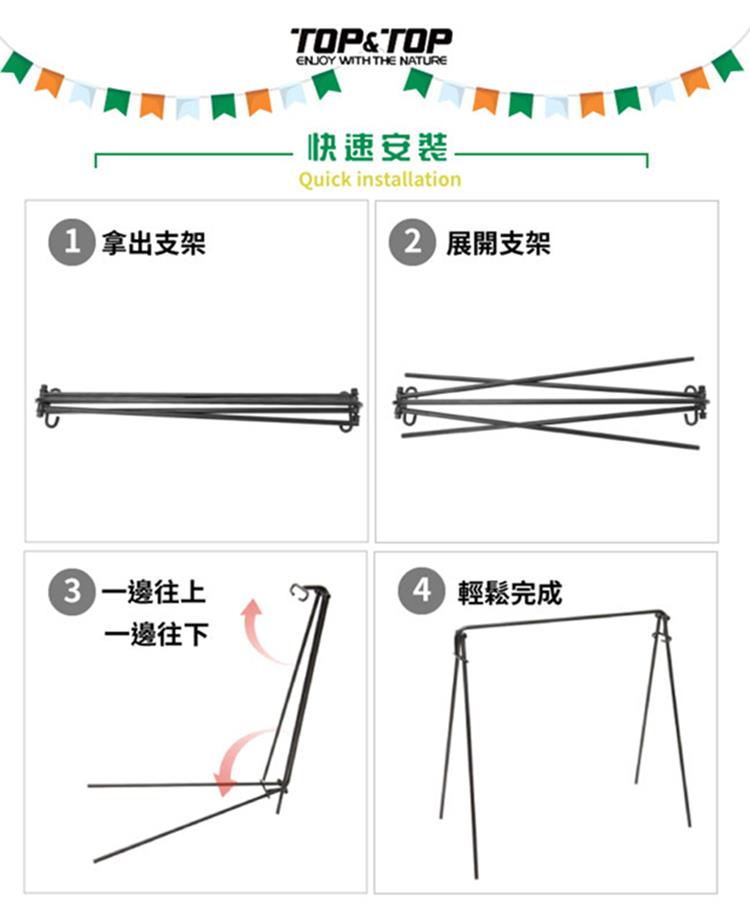 TOP&TOP
ENJOY WITH THE NATURE

快速安裝
Quick installation

1 拿出支架

2 展開支架

3 一邊往上
一邊往下

4 輕鬆完成