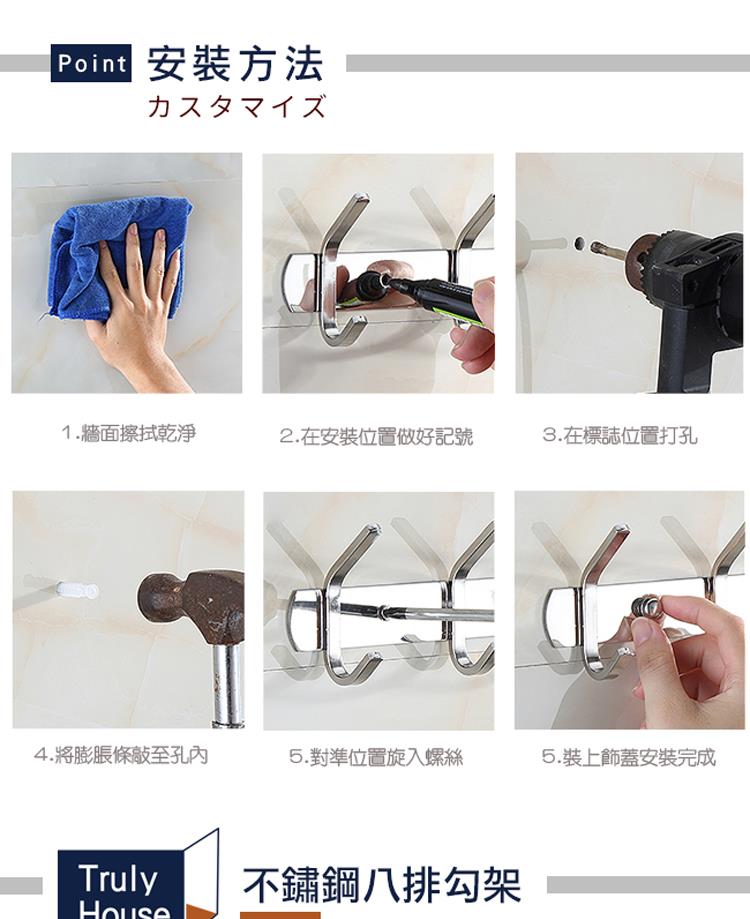 Point 安裝方法

カスタマイズ

1.牆面擦拭乾淨

2.在安裝位置做好記號

3.在標誌位置打孔

4.將膨脹條敲至孔內

5.對準位置旋入螺絲

5.裝上飾蓋安裝完成

Truly House

不鏽鋼八排勾架