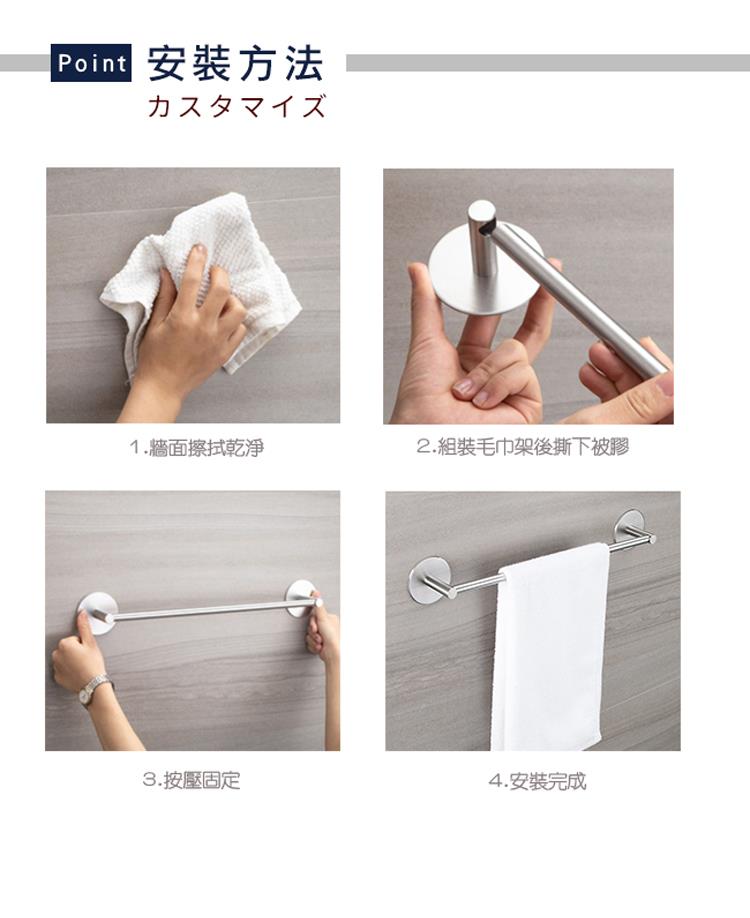 Point 安裝方法
カスタマイズ

1.牆面擦拭乾淨

2.組裝毛巾架後撕下被膠

3.按壓固定

4.安裝完成