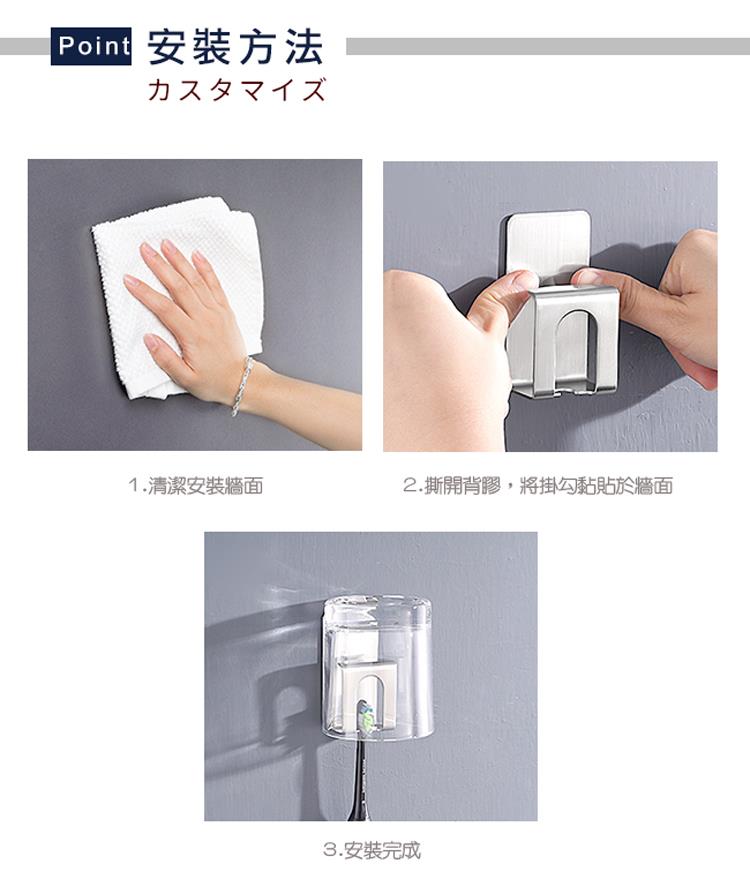 Point 安裝方法

カスタマイズ

1.清潔安裝牆面

2.撕開背膠，將掛勾黏貼於牆面

3.安裝完成