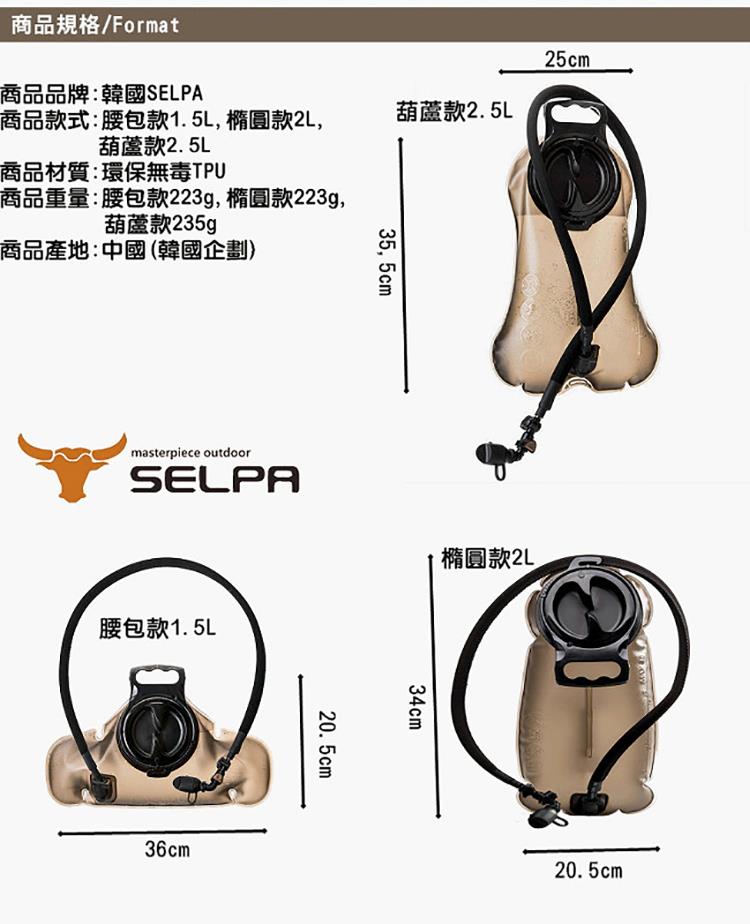 商品規格/Format

商品品牌：韓國SELPA
商品款式：腰包款1.5L，橢圓款2L，葫蘆款2.5L
商品材質：環保無毒TPU
商品重量：腰包款223g，橢圓款223g，葫蘆款235g
商品產地：中國（韓國企劃）

25cm
葫蘆款2.5L
35,5cm

masterpiece outdoor
SELPA

腰包款1.5L
20.5cm
36cm

橢圓款2L
34cm
20.5cm