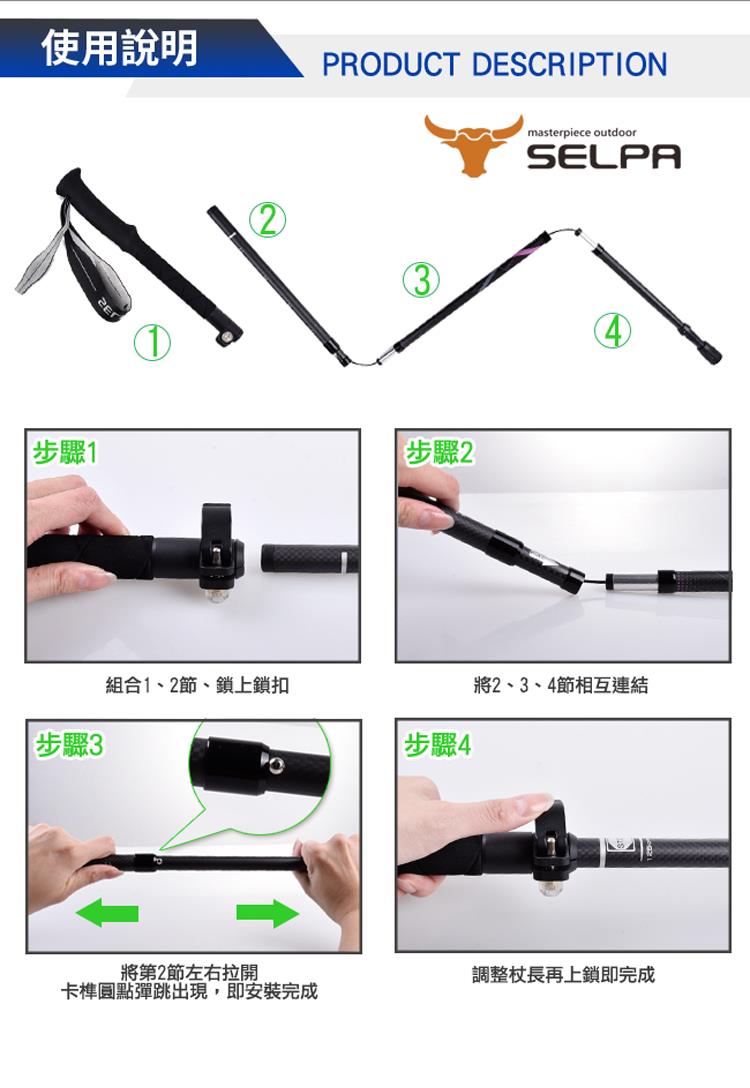 使用說明

PRODUCT DESCRIPTION

masterpiece outdoor
SELPA

①
②
③
④

步驟1

組合1、2節、鎖上鎖扣

步驟2

將2、3、4節相互連結

步驟3

將第2節左右拉開
卡榫圓點彈跳出現，即安裝完成

步驟4

調整杖長再上鎖即完成