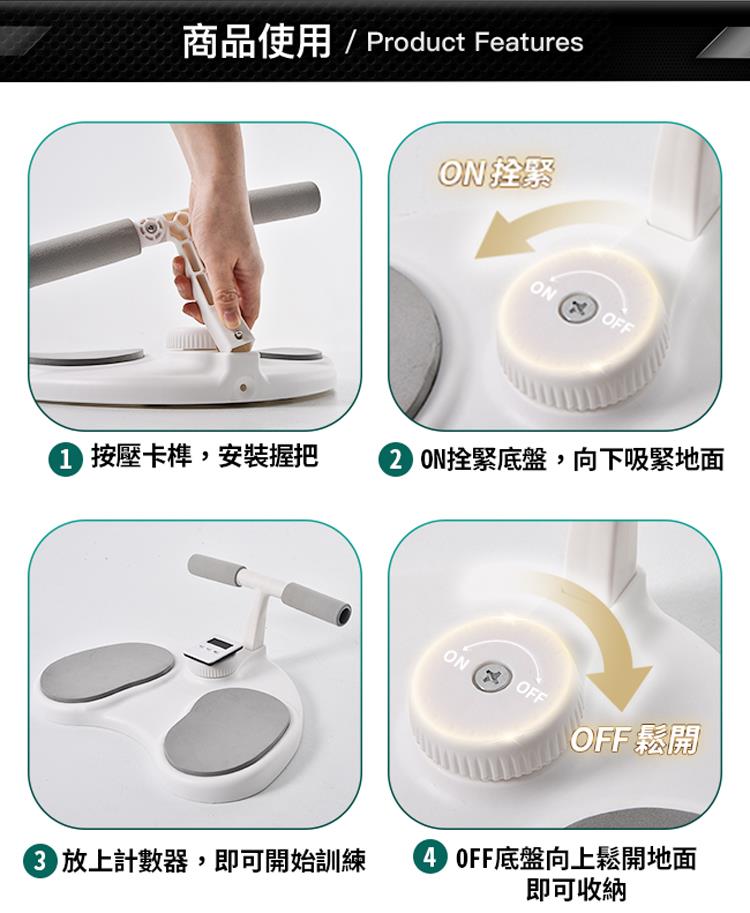 商品使用 / Product Features

ON 拴緊

ON

OFF

1 按壓卡榫，安裝握把

2 ON拴緊底盤，向下吸緊地面

ON

OFF

OFF 鬆開

3 放上計數器，即可開始訓練

4 OFF底盤向上鬆開地面 即可收納