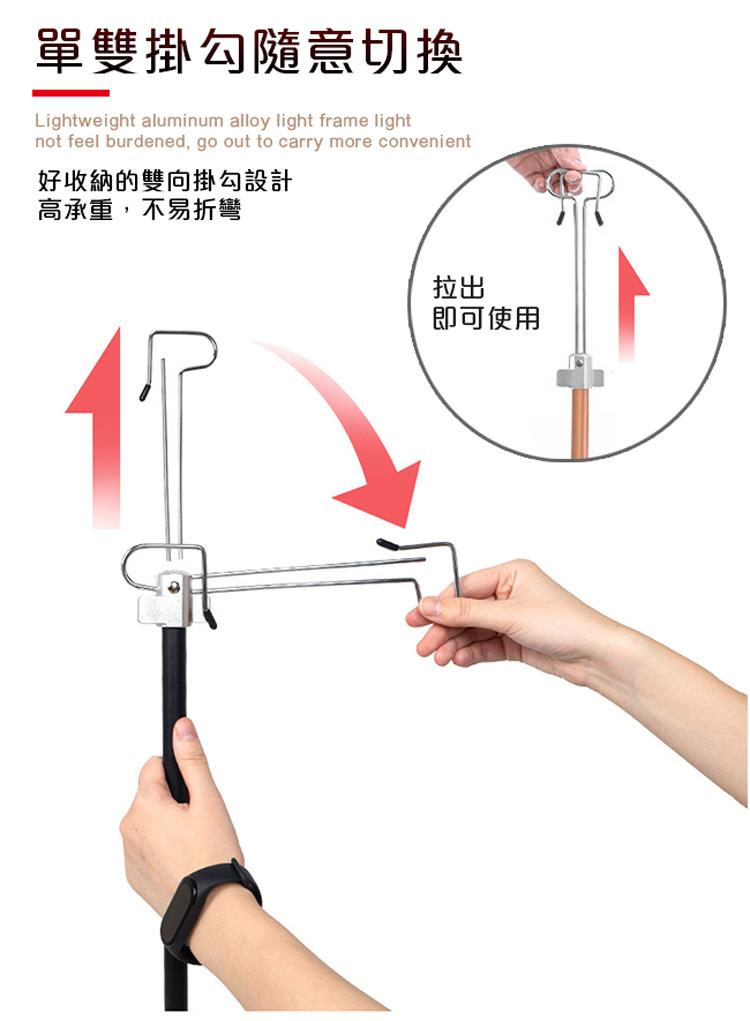 單雙掛勾隨意切換

Lightweight aluminum alloy light frame light not feel burdened, go out to carry more convenient

好收納的雙向掛勾設計
高承重，不易折彎

拉出
即可使用