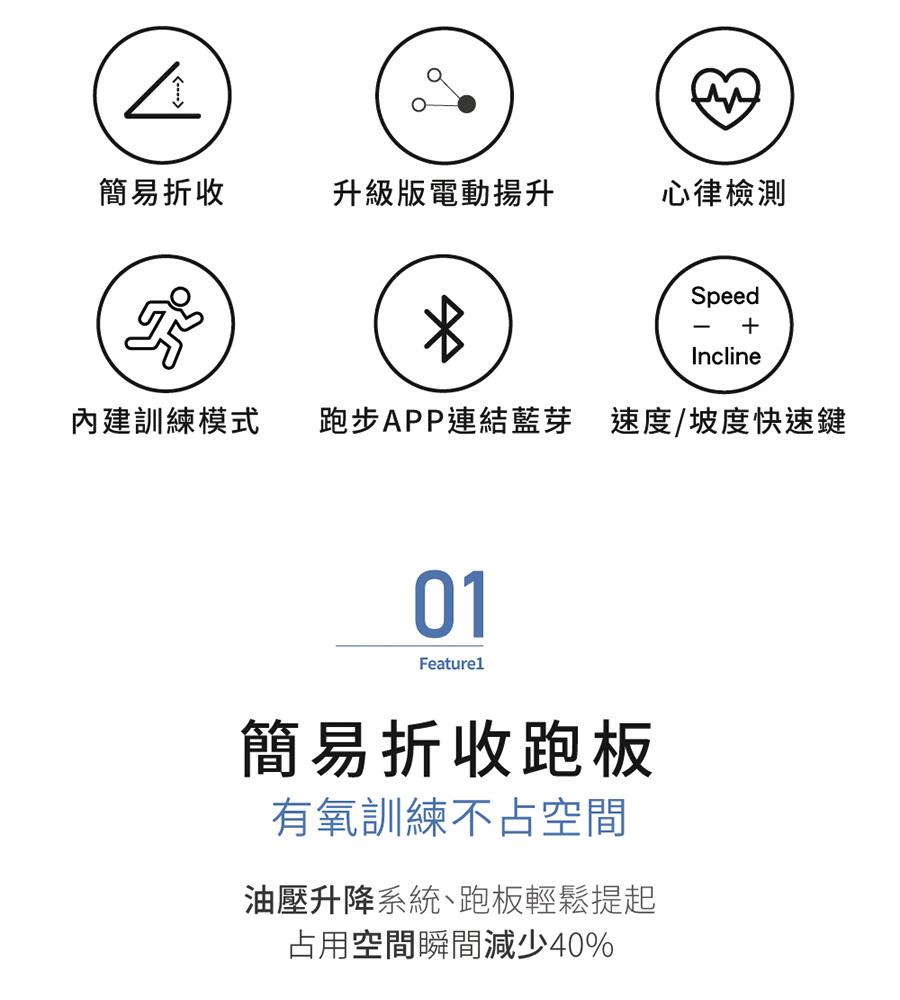 簡易折收

升級版電動揚升

心律檢測

內建訓練模式

跑步APP連結藍芽

Speed
- +
Incline

速度/坡度快速鍵

01

Feature1

簡易折收跑板

有氧訓練不占空間

油壓升降系統、跑板輕鬆提起

占用空間瞬間減少40%