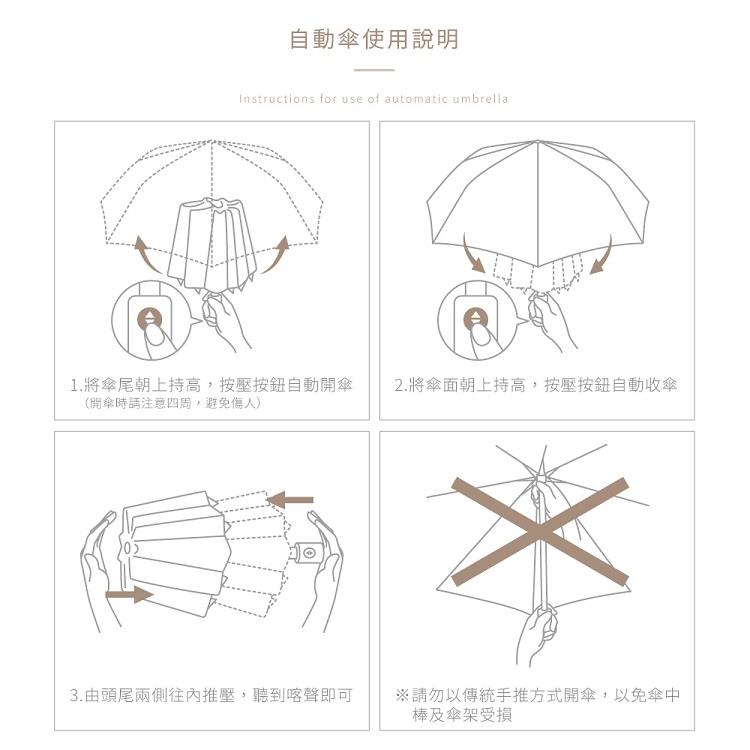 自動傘使用說明

Instructions for use of automatic umbrella

1.將傘尾朝上持高，按壓按鈕自動開傘
（開傘時請注意四周，避免傷人）

2.將傘面朝上持高，按壓按鈕自動收傘

3.由頭尾兩側往內推壓，聽到喀聲即可

※請勿以傳統手推方式開傘，以免傘中棒及傘架受損