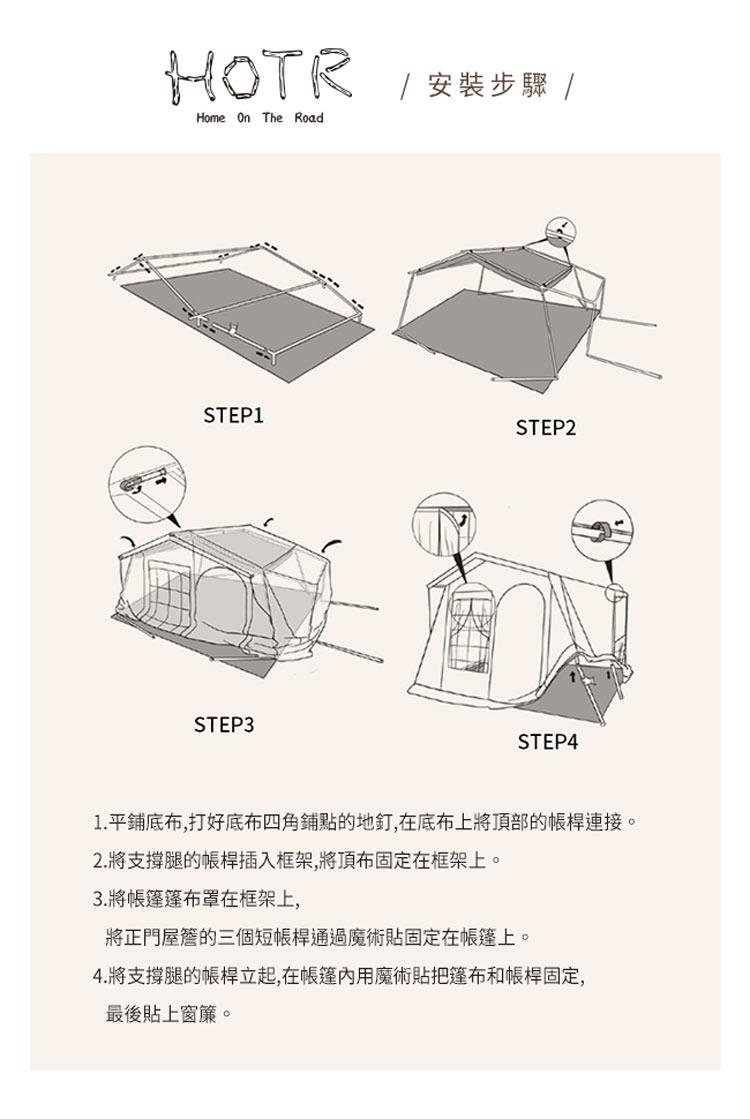 HOTR
Home On The Road

/ 安裝步驟 /

STEP1

STEP2

STEP3

STEP4

1.平鋪底布,打好底布四角鋪點的地釘,在底布上將頂部的帳桿連接。

2.將支撐腿的帳桿插入框架,將頂布固定在框架上。

3.將帳篷篷布罩在框架上,
將正門屋簷的三個短帳桿通過魔術貼固定在帳篷上。

4.將支撐腿的帳桿立起,在帳篷內用魔術貼把篷布和帳桿固定,
最後貼上窗簾。