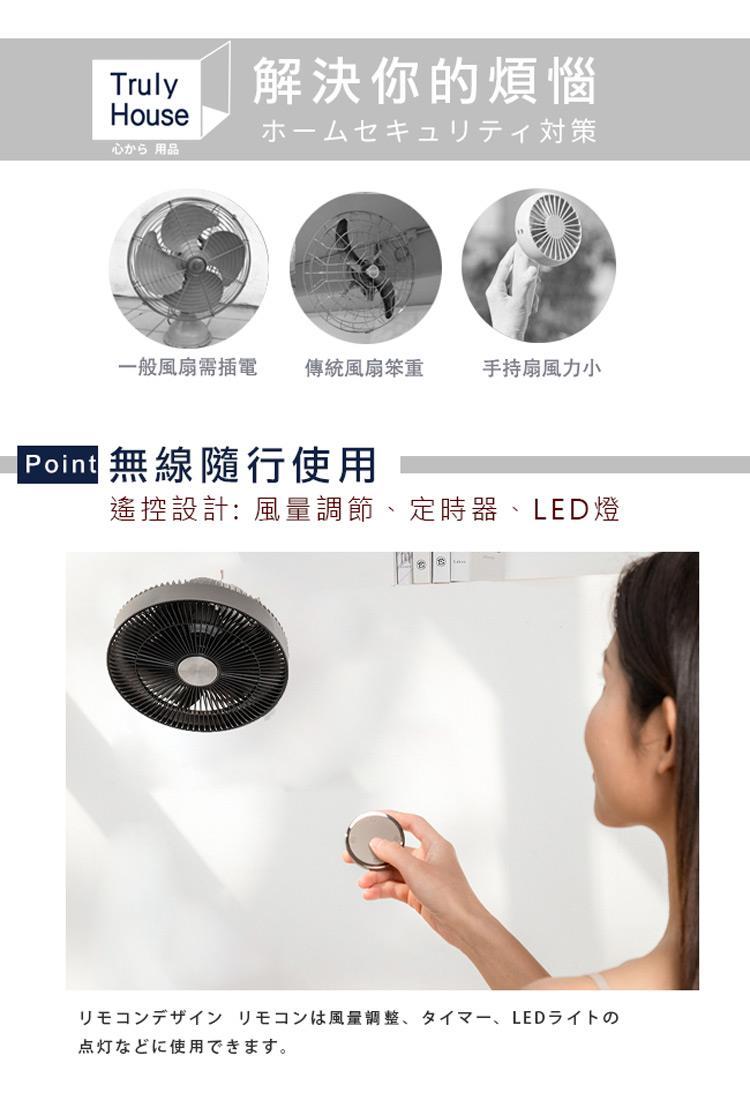 Truly House
心から 用品

解決你的煩惱
ホームセキュリティ対策

一般風扇需插電

傳統風扇笨重

手持扇風力小

Point 無線隨行使用

遙控設計: 風量調節、定時器、LED燈

リモコンデザイン　リモコンは風量調整、タイマー、LEDライトの点灯などに使用できます。