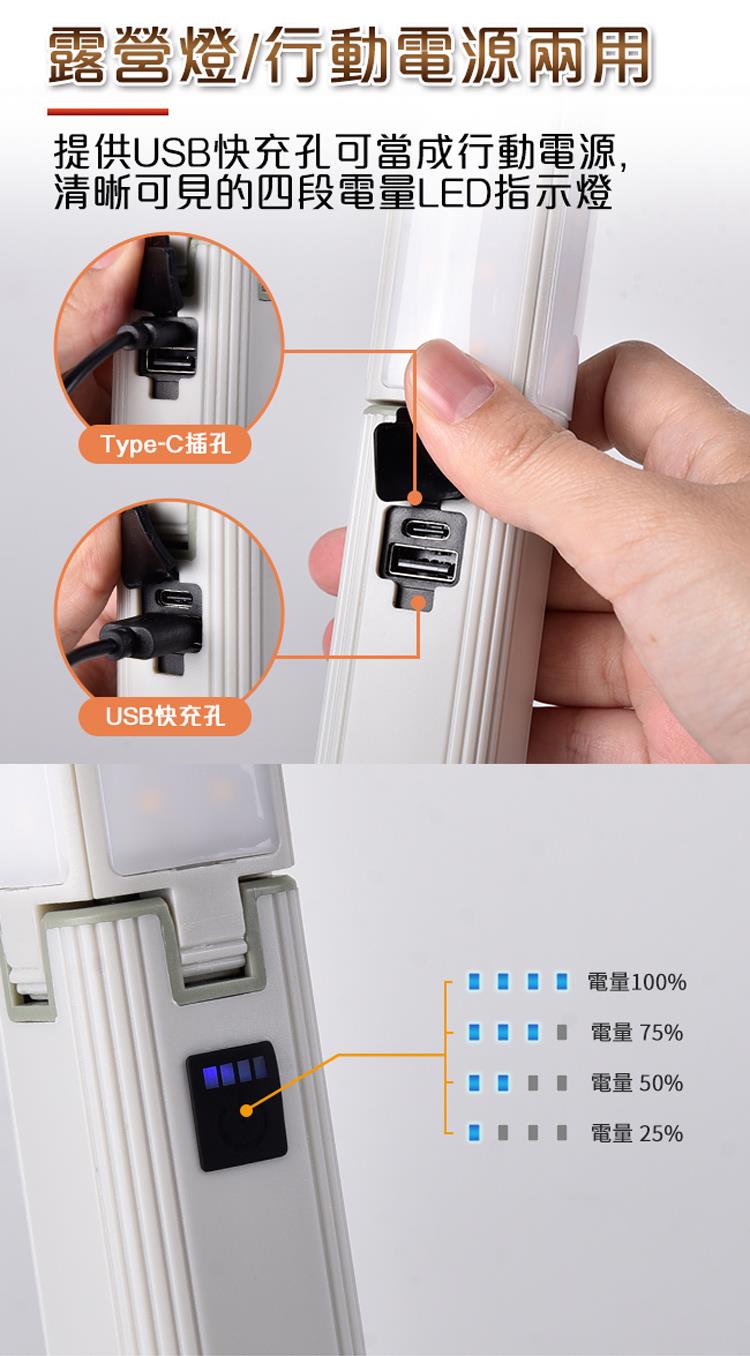 露營燈/行動電源兩用

提供USB快充孔可當成行動電源,
清晰可見的四段電量LED指示燈

Type-C插孔

USB快充孔

電量100%

電量 75%

電量 50%

電量 25%