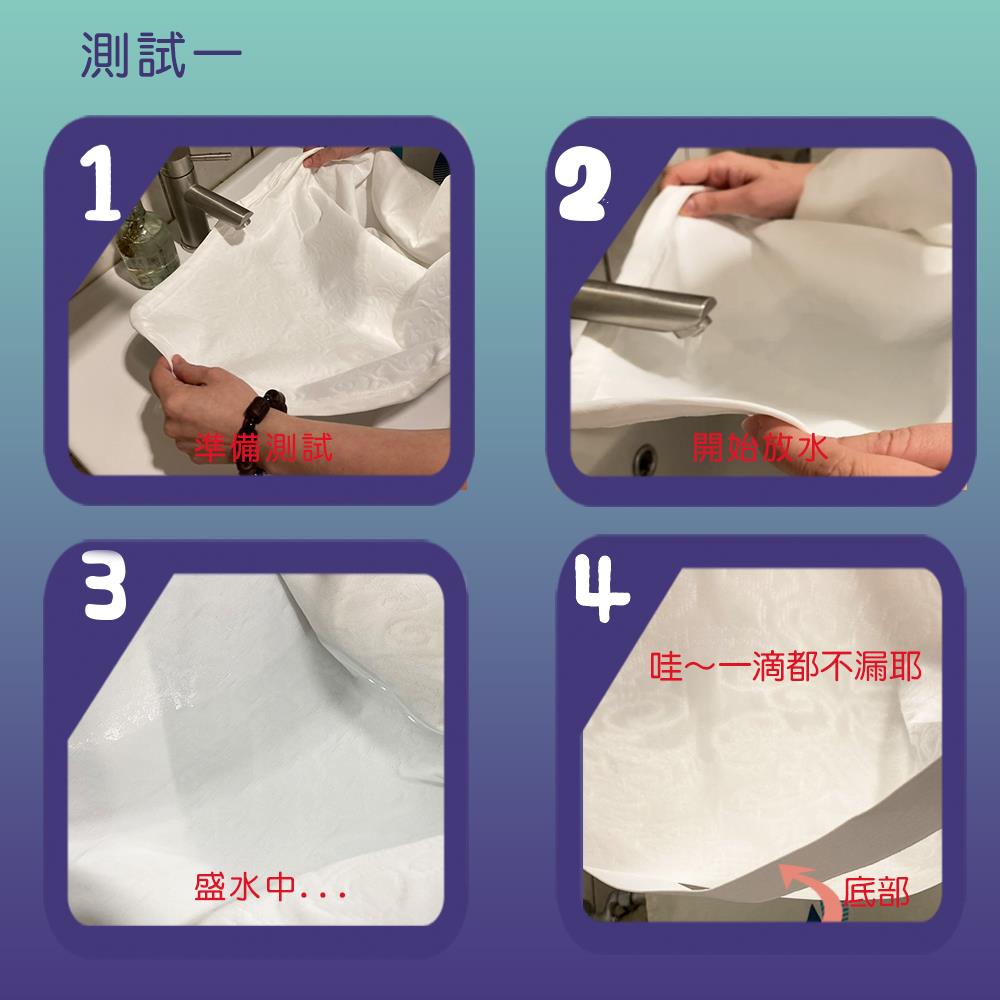 測試一

1

準備測試

2

開始放水

3

盛水中...

4

哇～一滴都不漏耶

底部