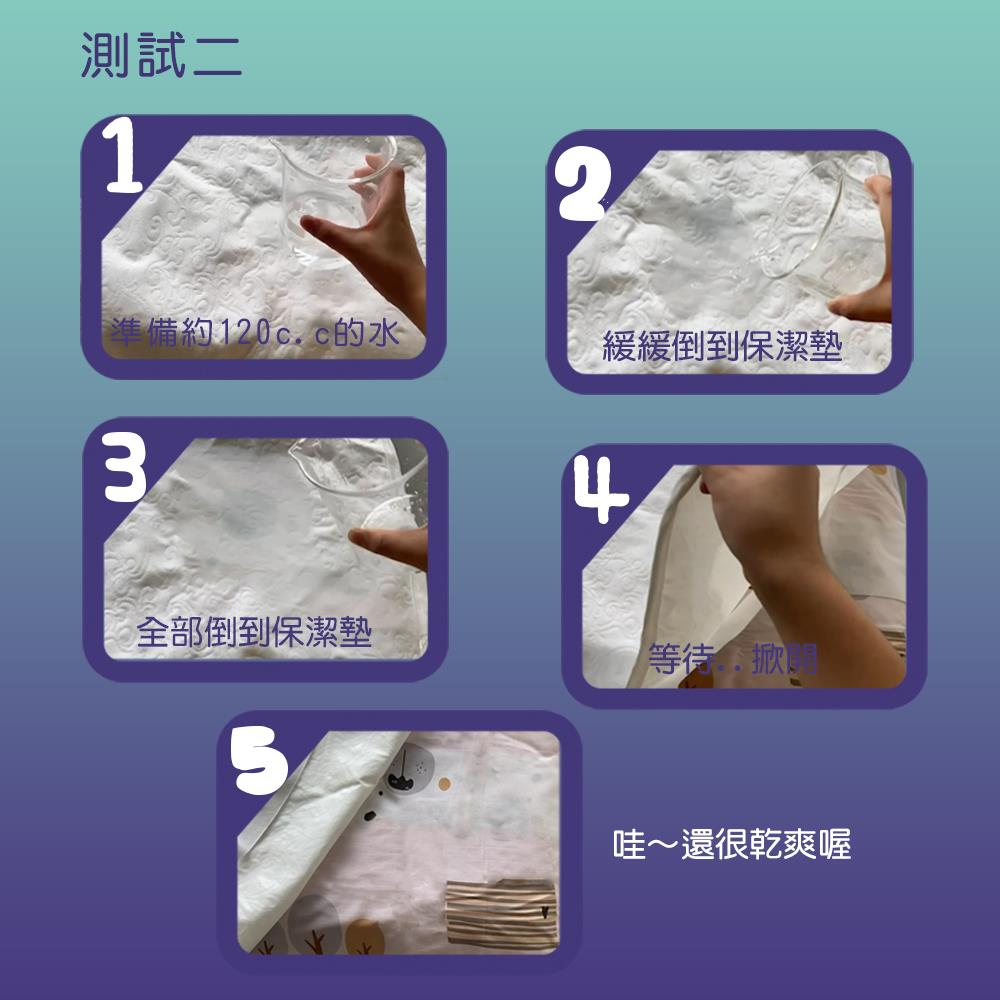 測試二

1

準備約120c.c的水

2

緩緩倒到保潔墊

3

全部倒到保潔墊

4

等待..掀開

5

哇～還很乾爽喔