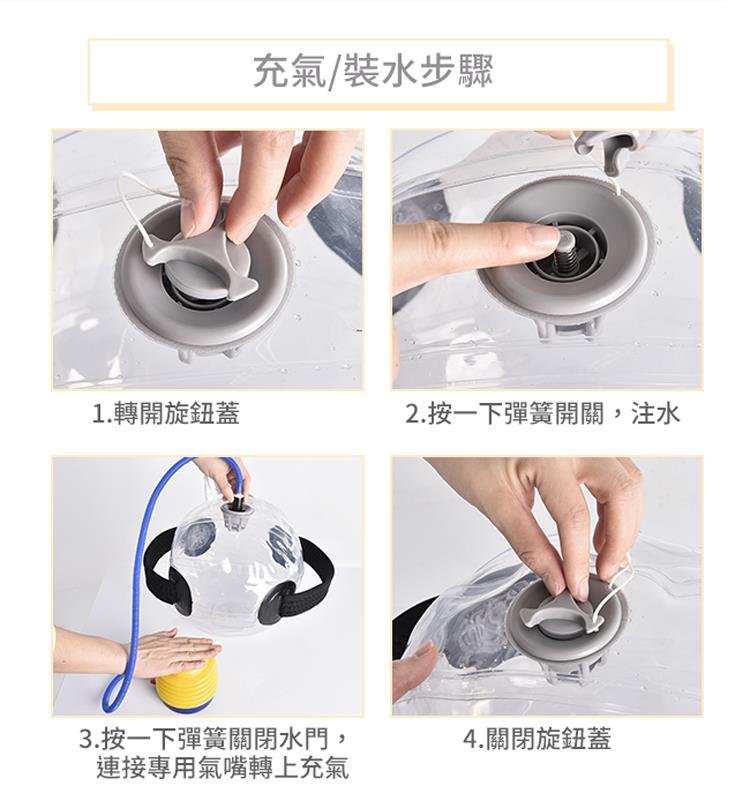 充氣/裝水步驟

1.轉開旋鈕蓋

2.按一下彈簧開關，注水

3.按一下彈簧關閉水門，連接專用氣嘴轉上充氣

4.關閉旋鈕蓋