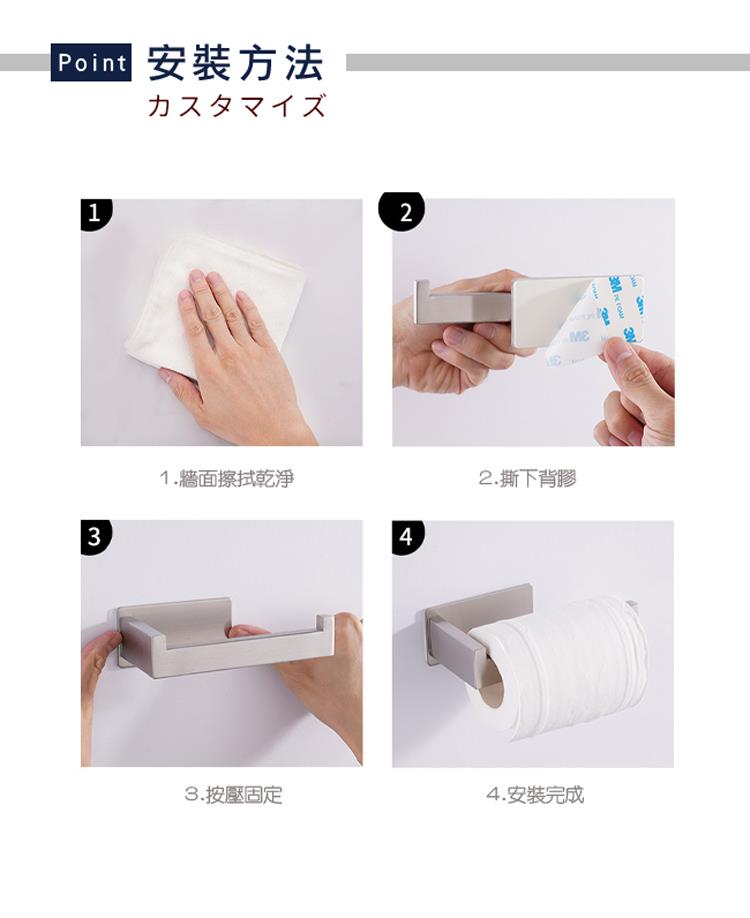 Point 安裝方法

カスタマイズ

1

2

3M

3M

3M

1.牆面擦拭乾淨

2.撕下背膠

3

4

3.按壓固定

4.安裝完成