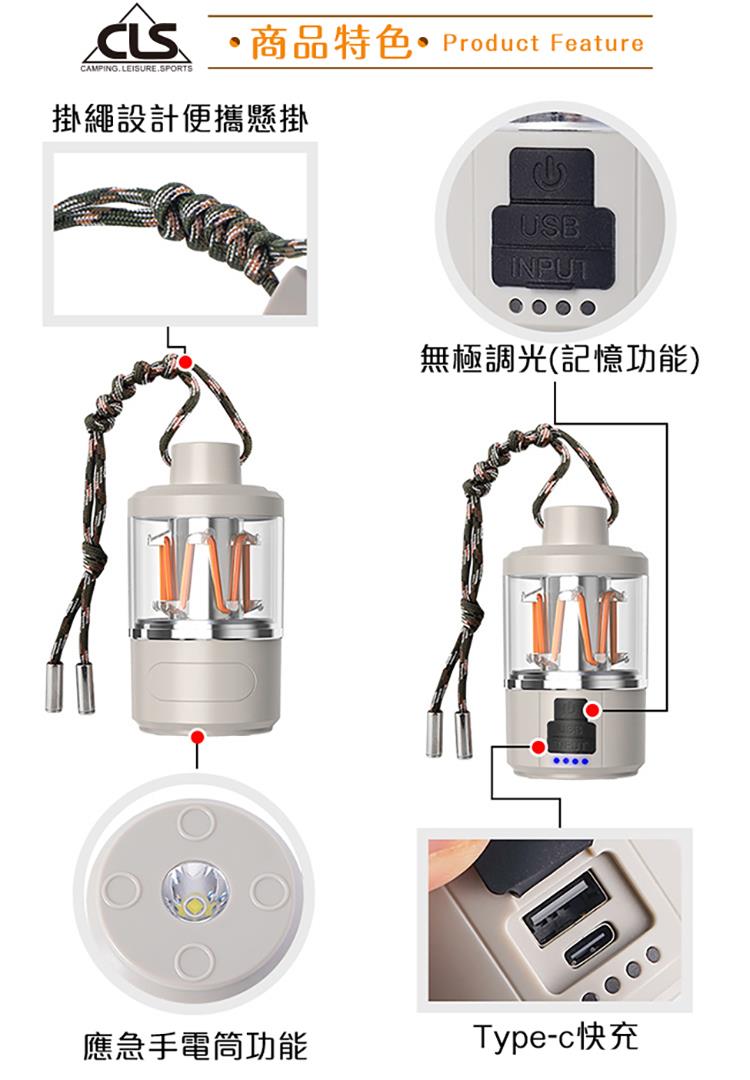 CLS
CAMPING.LEISURE.SPORTS

•商品特色• Product Feature

掛繩設計便攜懸掛

USB
INPUT

無極調光(記憶功能)

應急手電筒功能

Type-c快充