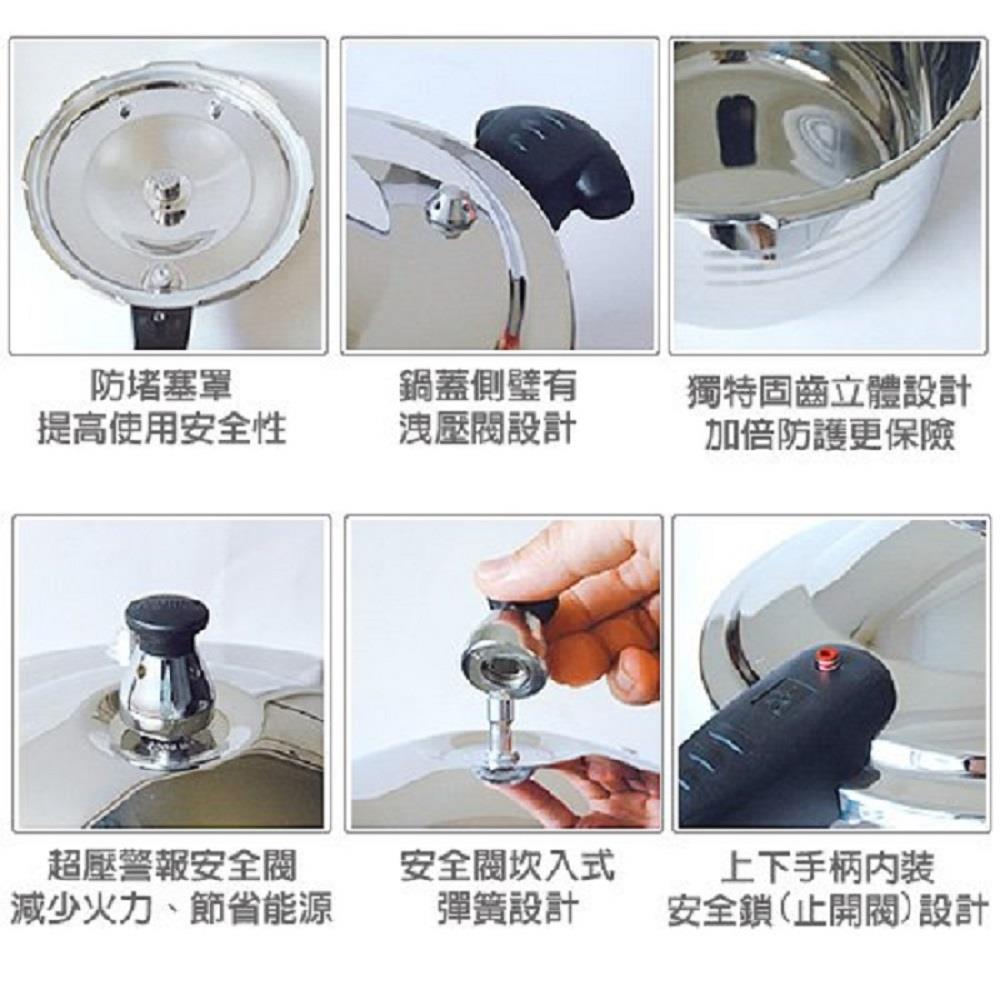 防堵塞罩
提高使用安全性

鍋蓋側壁有
洩壓閥設計

獨特固齒立體設計
加倍防護更保險

超壓警報安全閥
減少火力、節省能源

安全閥坎入式
彈簧設計

上下手柄內裝
安全鎖(止開閥)設計