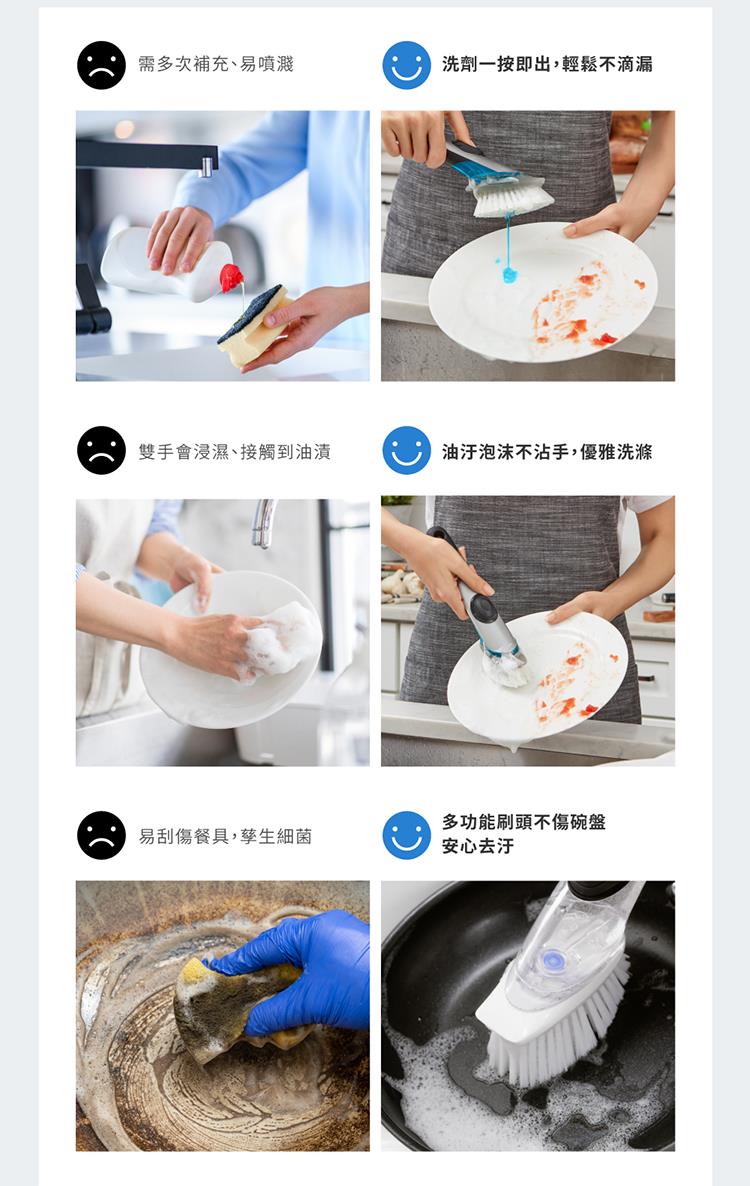 需多次補充、易噴濺

洗劑一按即出，輕鬆不滴漏

雙手會浸濕、接觸到油漬

油汙泡沫不沾手，優雅洗滌

易刮傷餐具，孳生細菌

多功能刷頭不傷碗盤
安心去汙