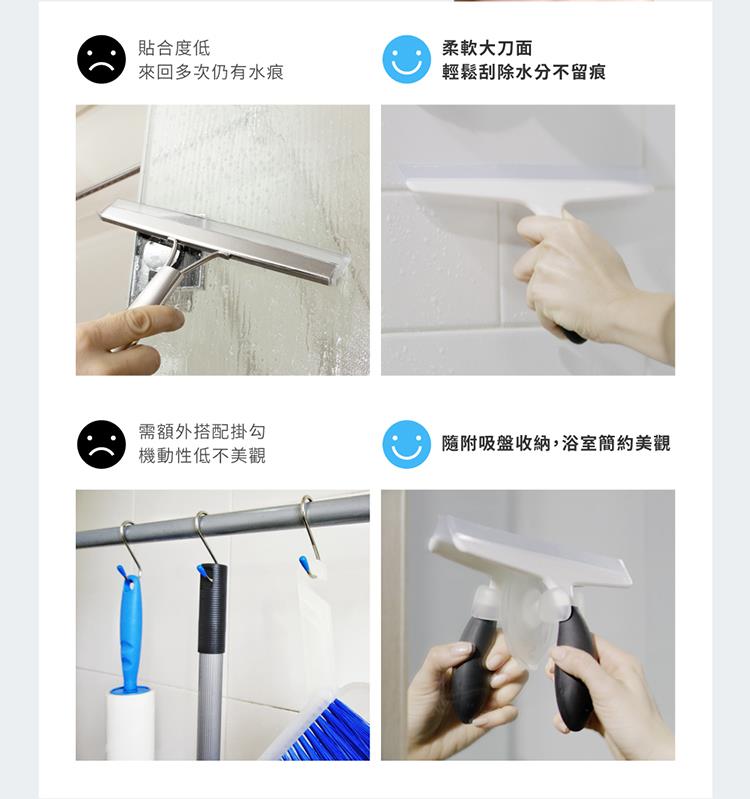 貼合度低
來回多次仍有水痕

柔軟大刀面
輕鬆刮除水分不留痕

需額外搭配掛勾
機動性低不美觀

隨附吸盤收納，浴室簡約美觀