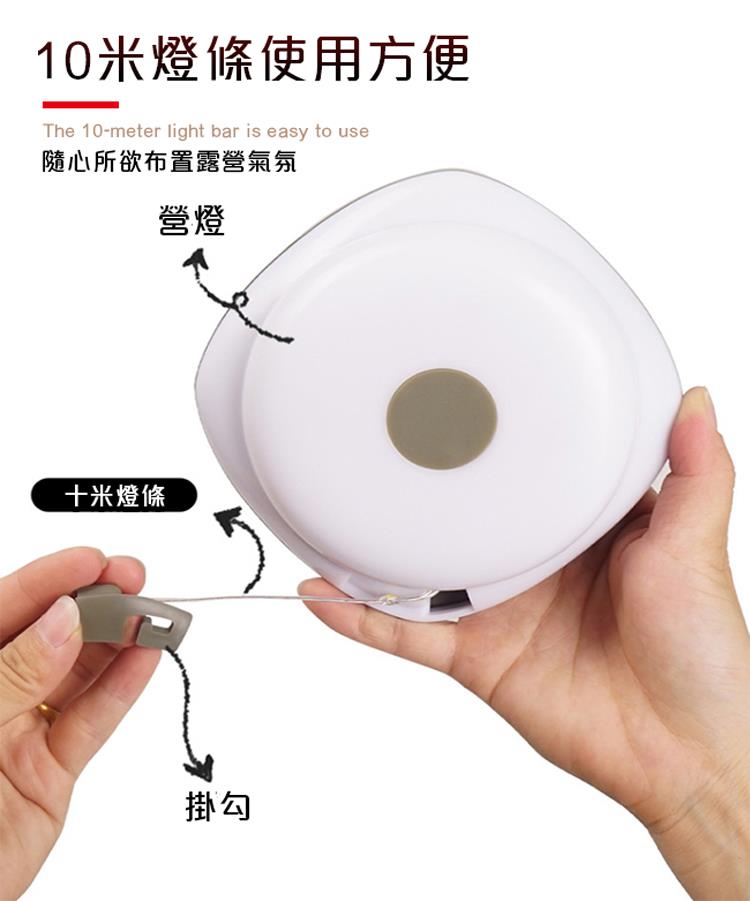 10米燈條使用方便

The 10-meter light bar is easy to use

隨心所欲布置露營氣氛

營燈

十米燈條

掛勾