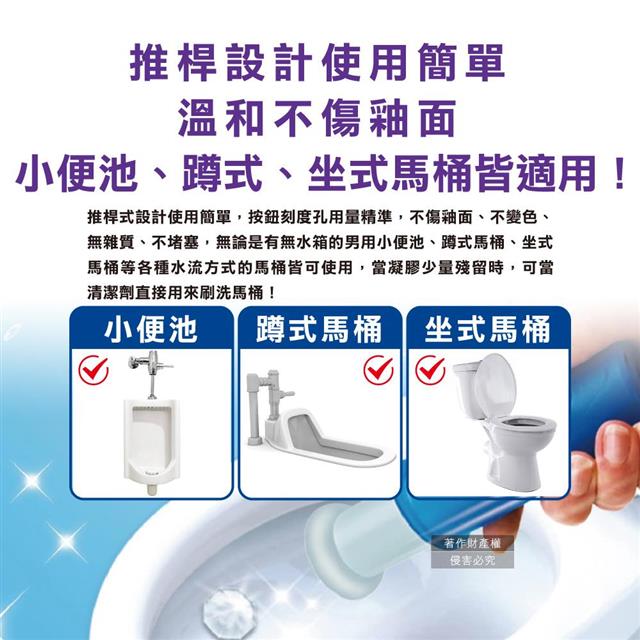 推桿設計使用簡單
溫和不傷釉面
小便池、蹲式、坐式馬桶皆適用！

推桿式設計使用簡單，按鈕刻度孔用量精準，不傷釉面、不變色、無雜質、不堵塞，無論是有無水箱的男用小便池、蹲式馬桶、坐式馬桶等各種水流方式的馬桶皆可使用，當凝膠少量殘留時，可當清潔劑直接用來刷洗馬桶！

小便池

蹲式馬桶

坐式馬桶

著作財產權
侵害必究