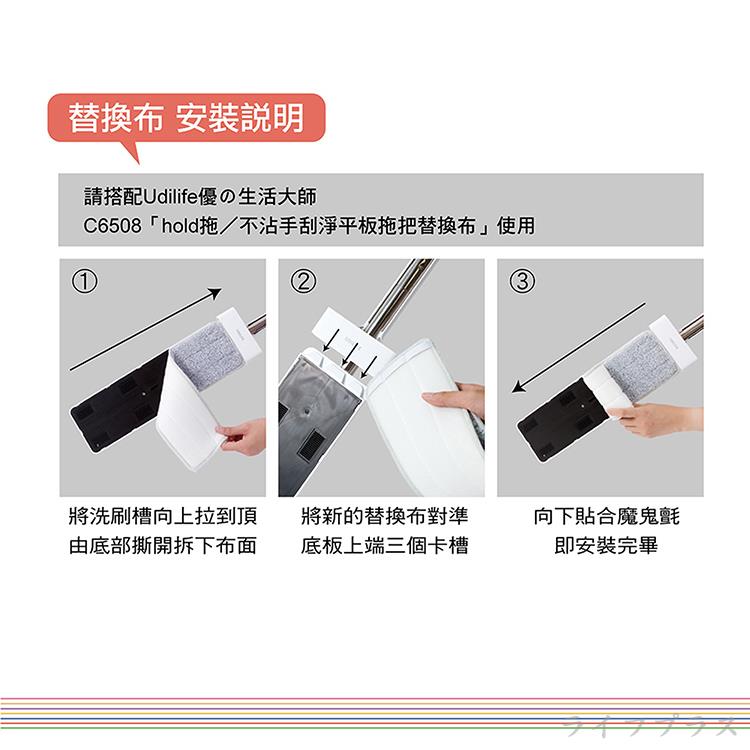 替換布 安裝說明

請搭配Udilife優の生活大師
C6508「hold拖／不沾手刮淨平板拖把替換布」使用

①

將洗刷槽向上拉到頂
由底部撕開拆下布面

②

將新的替換布對準
底板上端三個卡槽

③

向下貼合魔鬼氈
即安裝完畢

ライフプラス