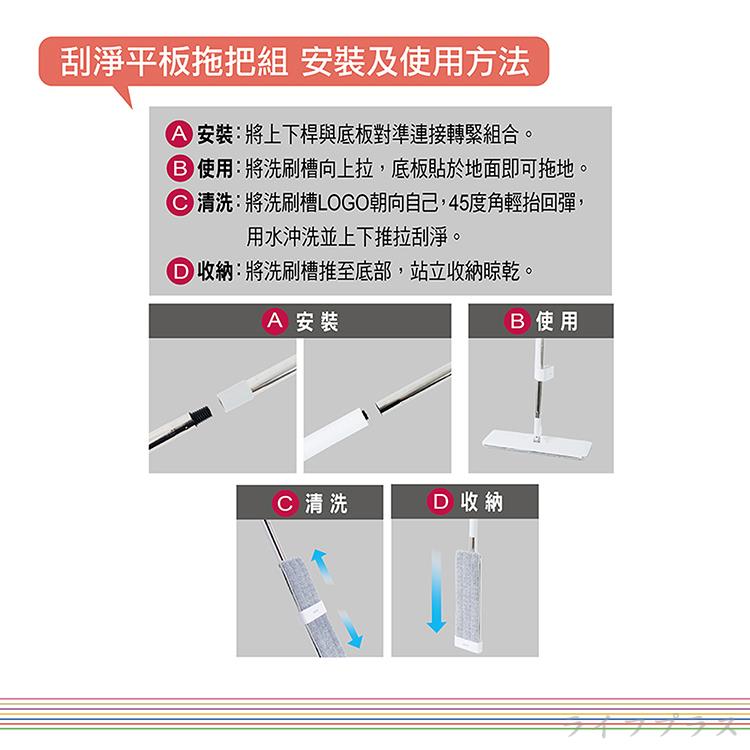 刮淨平板拖把組 安裝及使用方法

A 安裝：將上下桿與底板對準連接轉緊組合。
B 使用：將洗刷槽向上拉，底板貼於地面即可拖地。
C 清洗：將洗刷槽LOGO朝向自己，45度角輕抬回彈，用水沖洗並上下推拉刮淨。
D 收納：將洗刷槽推至底部，站立收納晾乾。

A 安裝

B 使用

C 清洗

D 收納

ライフプラス