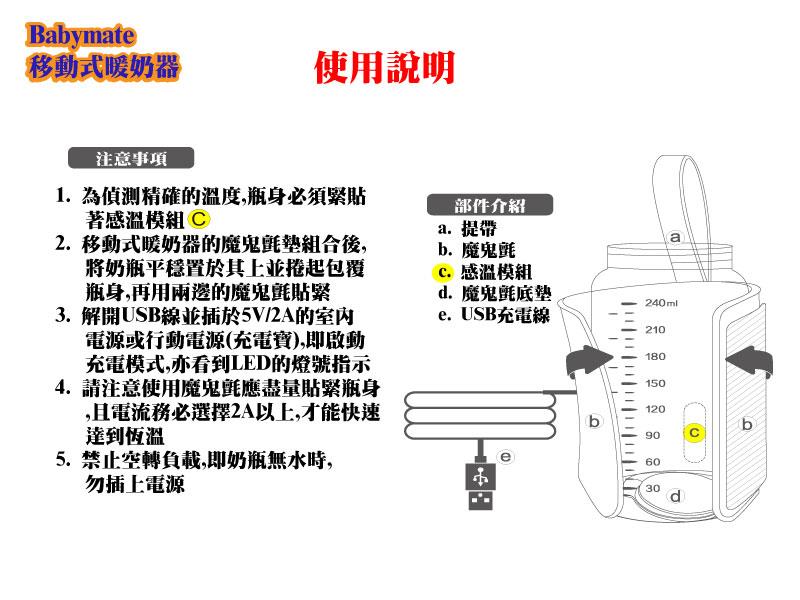 Babymate
移動式暖奶器

使用說明

注意事項

1. 為偵測精確的溫度,瓶身必須緊貼著感溫模組 C
2. 移動式暖奶器的魔鬼氈墊組合後,將奶瓶平穩置於其上並捲起包覆瓶身,再用兩邊的魔鬼氈貼緊
3. 解開USB線並插於5V/2A的室內電源或行動電源(充電寶),即啟動充電模式,亦看到LED的燈號指示
4. 請注意使用魔鬼氈應盡量貼緊瓶身,且電流務必選擇2A以上,才能快速達到恆溫
5. 禁止空轉負載,即奶瓶無水時,勿插上電源

部件介紹
a. 提帶
b. 魔鬼氈
c. 感溫模組
d. 魔鬼氈底墊
e. USB充電線

a
240ml
210
180
150
120
90
60
30
b
c
b
d
e