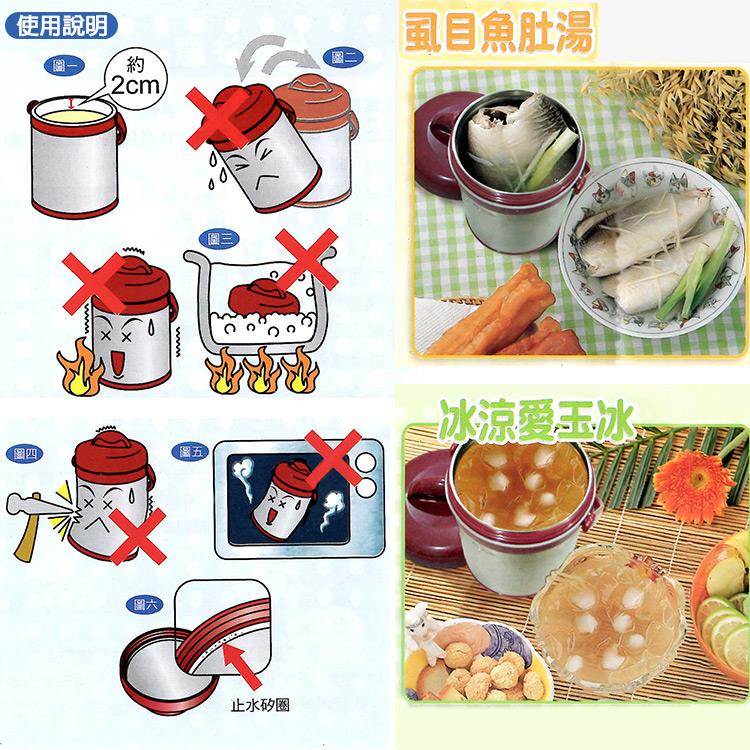 使用說明

圖一
約 2cm

圖二

圖三

圖四

圖五

圖六
止水矽圈

虱目魚肚湯

冰涼愛玉冰