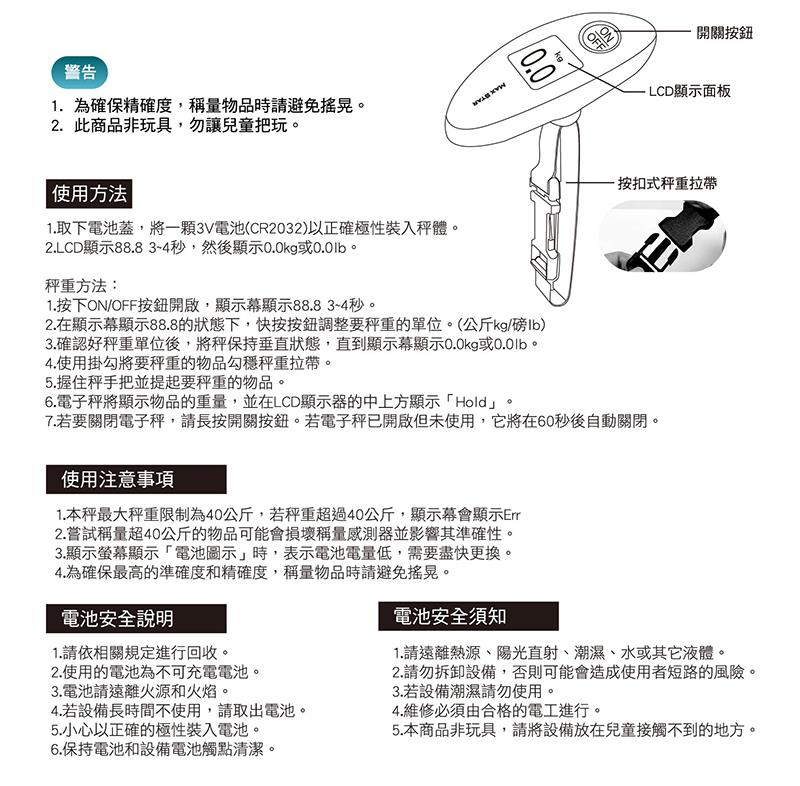 警告

1. 為確保精確度，稱量物品時請避免搖晃。
2. 此商品非玩具，勿讓兒童把玩。

ON OFF
kg
0.0
MAX STAR

開關按鈕
LCD顯示面板
按扣式秤重拉帶

使用方法

1.取下電池蓋，將一顆3V電池(CR2032)以正確極性裝入秤體。
2.LCD顯示88.8 3~4秒，然後顯示0.0kg或0.0lb。

秤重方法：
1.按下ON/OFF按鈕開啟，顯示幕顯示88.8 3~4秒。
2.在顯示幕顯示88.8的狀態下，快按按鈕調整要秤重的單位。(公斤kg/磅lb)
3.確認好秤重單位後，將秤保持垂直狀態，直到顯示幕顯示0.0kg或0.0lb。
4.使用掛勾將要秤重的物品勾穩秤重拉帶。
5.握住秤手把並提起要秤重的物品。
6.電子秤將顯示物品的重量，並在LCD顯示器的中上方顯示「Hold」。
7.若要關閉電子秤，請長按開關按鈕。若電子秤已開啟但未使用，它將在60秒後自動關閉。

使用注意事項

1.本秤最大秤重限制為40公斤，若秤重超過40公斤，顯示幕會顯示Err
2.嘗試稱量超40公斤的物品可能會損壞稱量感測器並影響其準確性。
3.顯示螢幕顯示「電池圖示」時，表示電池電量低，需要盡快更換。
4.為確保最高的準確度和精確度，稱量物品時請避免搖晃。

電池安全說明

1.請依相關規定進行回收。
2.使用的電池為不可充電電池。
3.電池請遠離火源和火焰。
4.若設備長時間不使用，請取出電池。
5.小心以正確的極性裝入電池。
6.保持電池和設備電池觸點清潔。

電池安全須知

1.請遠離熱源、陽光直射、潮濕、水或其它液體。
2.請勿拆卸設備，否則可能會造成使用者短路的風險。
3.若設備潮濕請勿使用。
4.維修必須由合格的電工進行。
5.本商品非玩具，請將設備放在兒童接觸不到的地方。