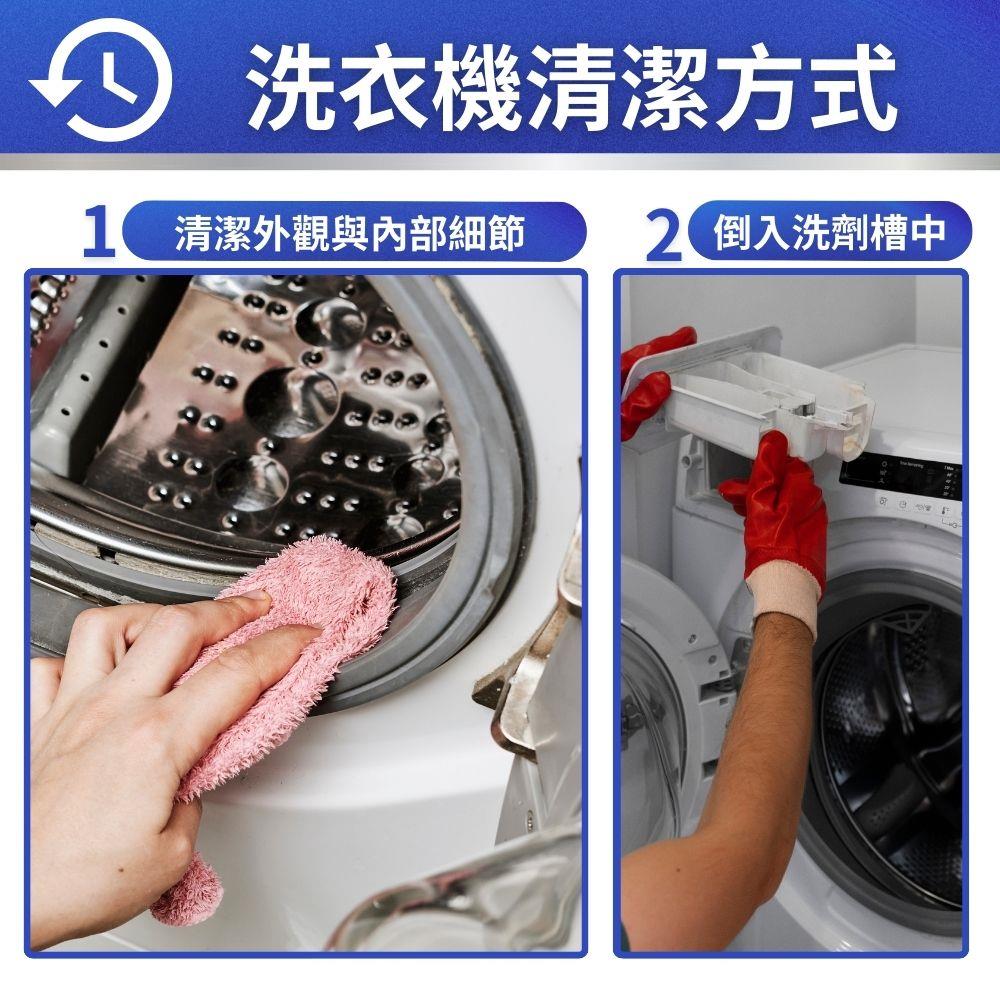 洗衣機清潔方式

1 清潔外觀與內部細節

2 倒入洗劑槽中