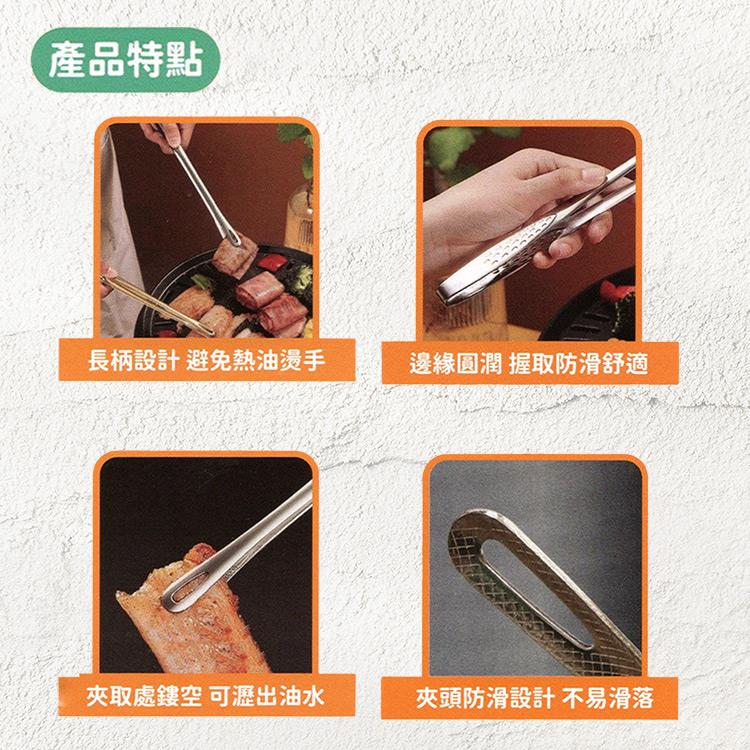 產品特點

長柄設計 避免熱油燙手

邊緣圓潤 握取防滑舒適

夾取處鏤空 可瀝出油水

夾頭防滑設計 不易滑落