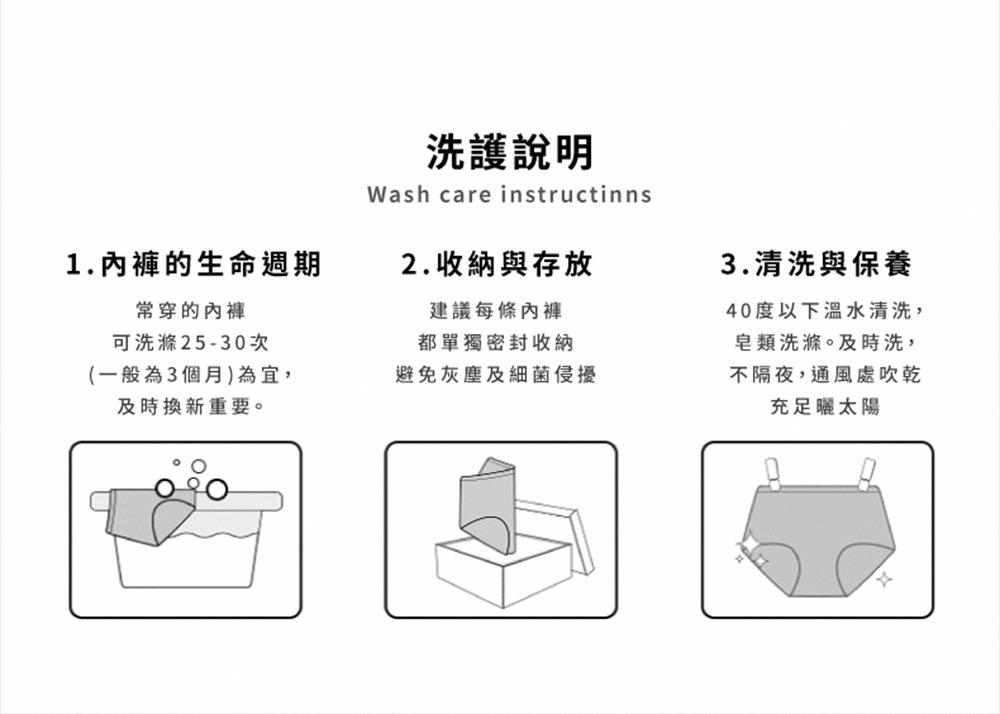 洗護說明
Wash care instructinns

1.內褲的生命週期

常穿的內褲
可洗滌25-30次
(一般為3個月)為宜,
及時換新重要。

2.收納與存放

建議每條內褲
都單獨密封收納
避免灰塵及細菌侵擾

3.清洗與保養

40度以下溫水清洗,
皂類洗滌。及時洗,
不隔夜,通風處吹乾
充足曬太陽