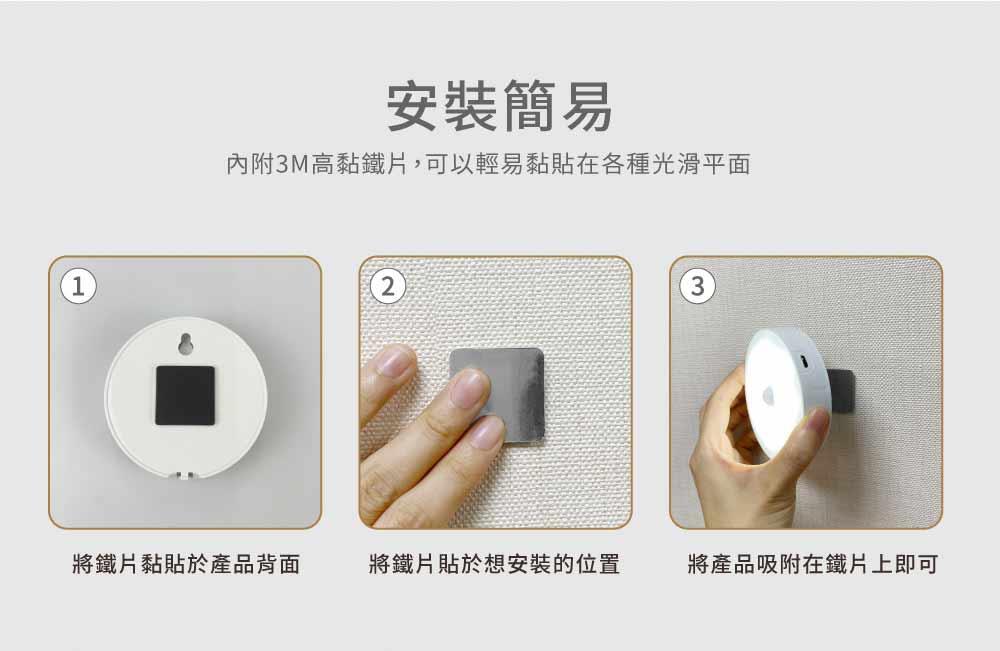 安裝簡易

內附3M高黏鐵片，可以輕易黏貼在各種光滑平面

1

將鐵片黏貼於產品背面

2

將鐵片貼於想安裝的位置

3

將產品吸附在鐵片上即可