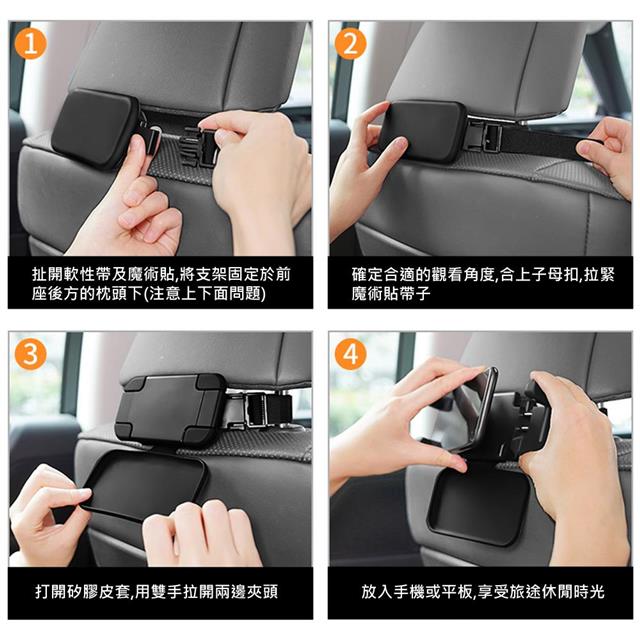 1

扯開軟性帶及魔術貼,將支架固定於前座後方的枕頭下(注意上下面問題)

2

確定合適的觀看角度,合上子母扣,拉緊魔術貼帶子

3

打開矽膠皮套,用雙手拉開兩邊夾頭

4

放入手機或平板,享受旅途休閒時光