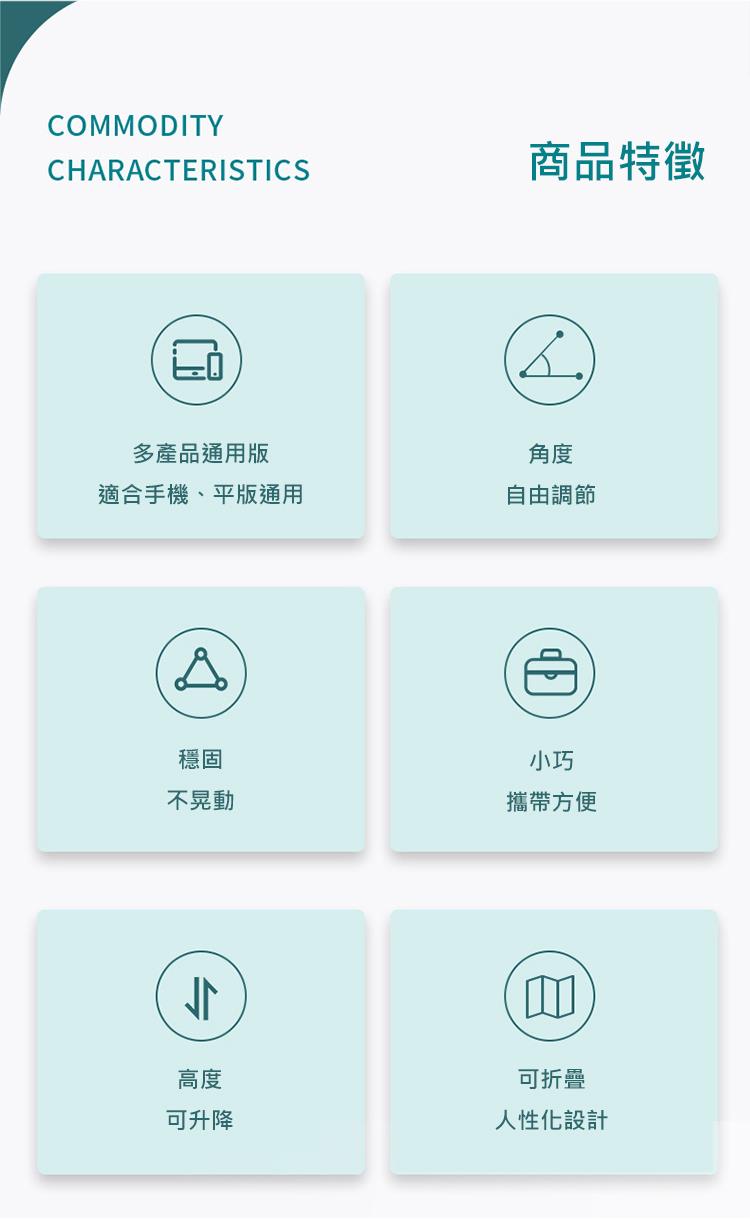 COMMODITY
CHARACTERISTICS

商品特徵

多產品通用版
適合手機、平版通用

角度
自由調節

穩固
不晃動

小巧
攜帶方便

高度
可升降

可折疊
人性化設計